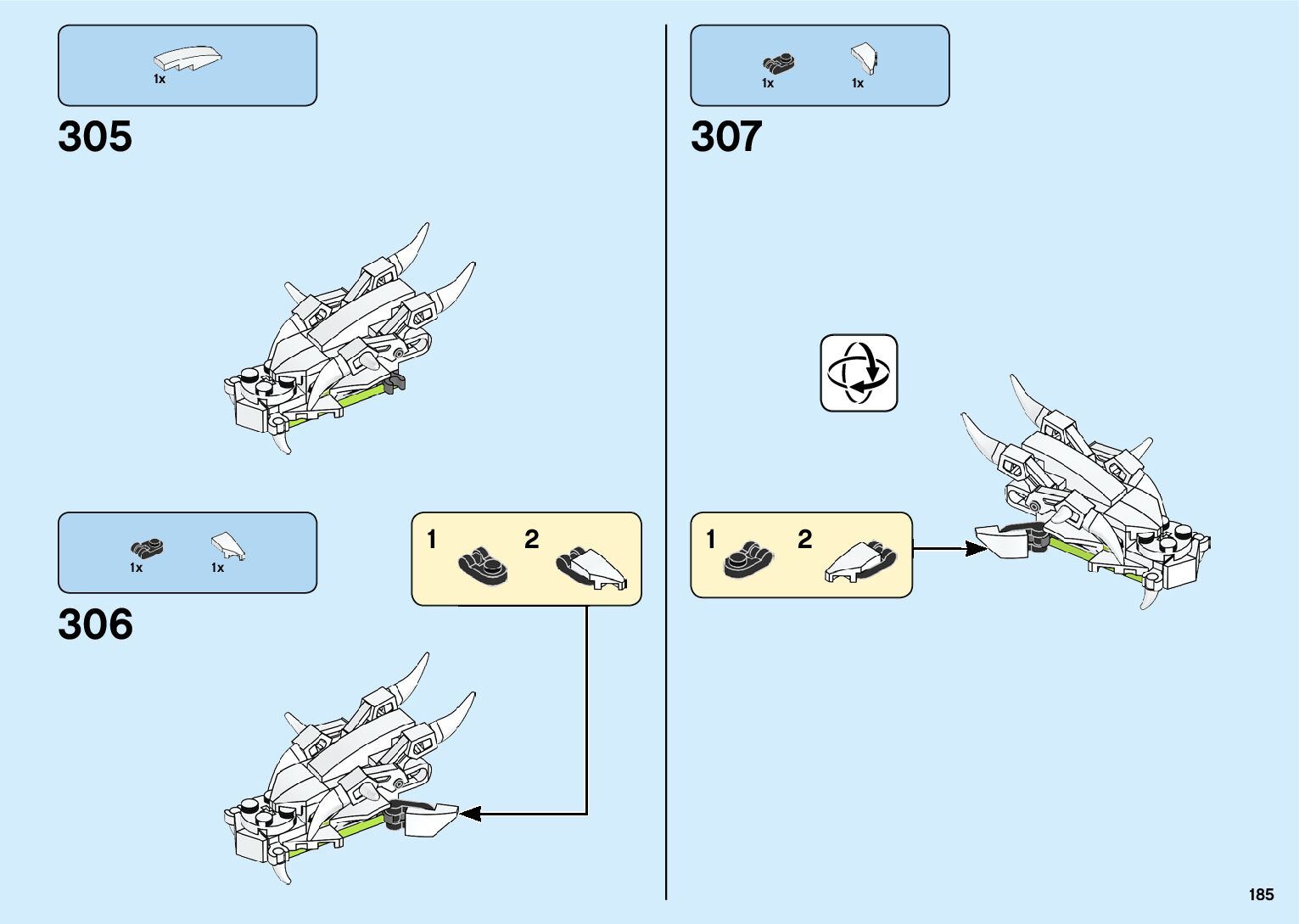 1x

305

1x 1x

306

1 2

1x 1x

307

1 2

185