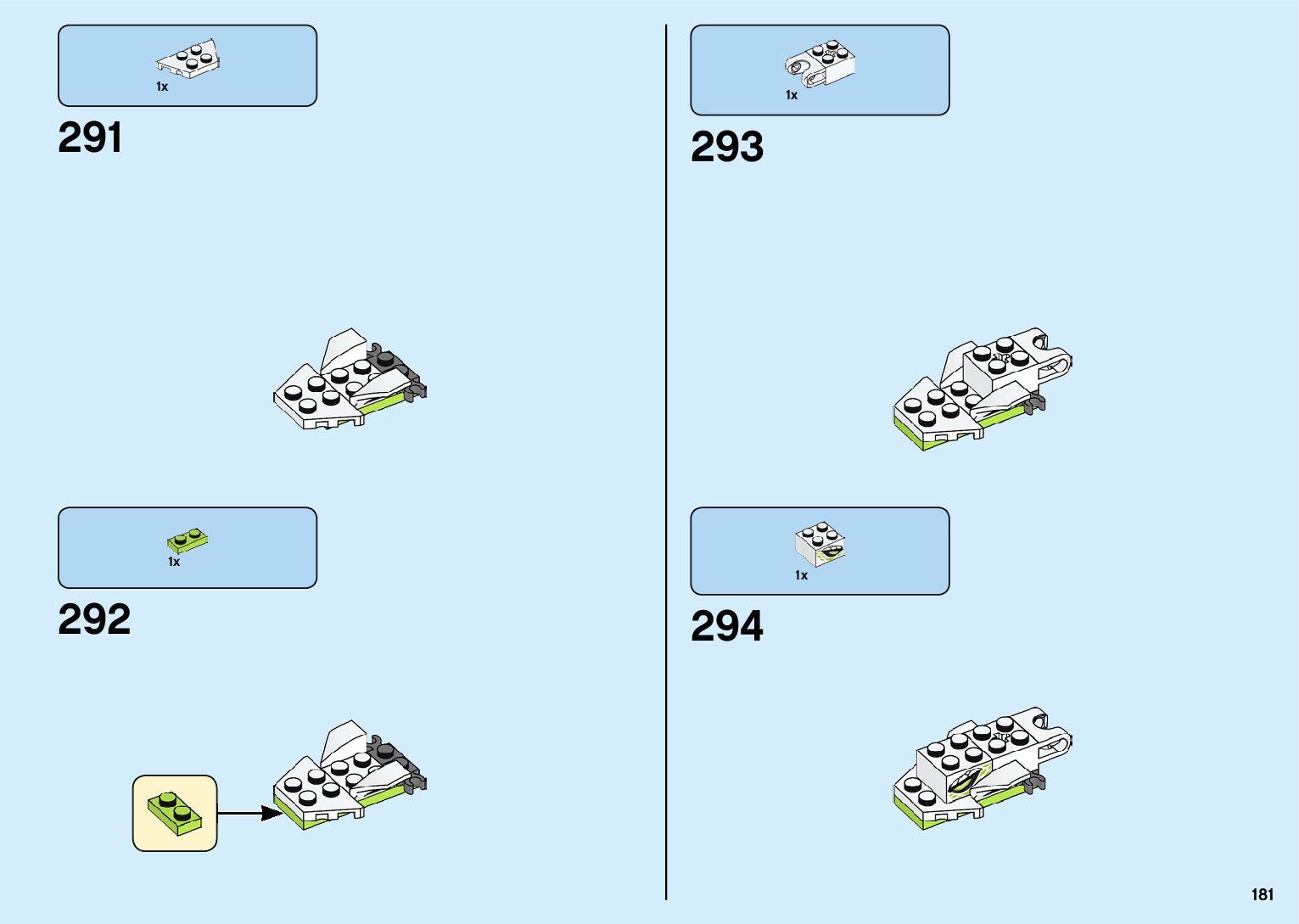 1x

291

1x

292

1x

293

1x

294

181