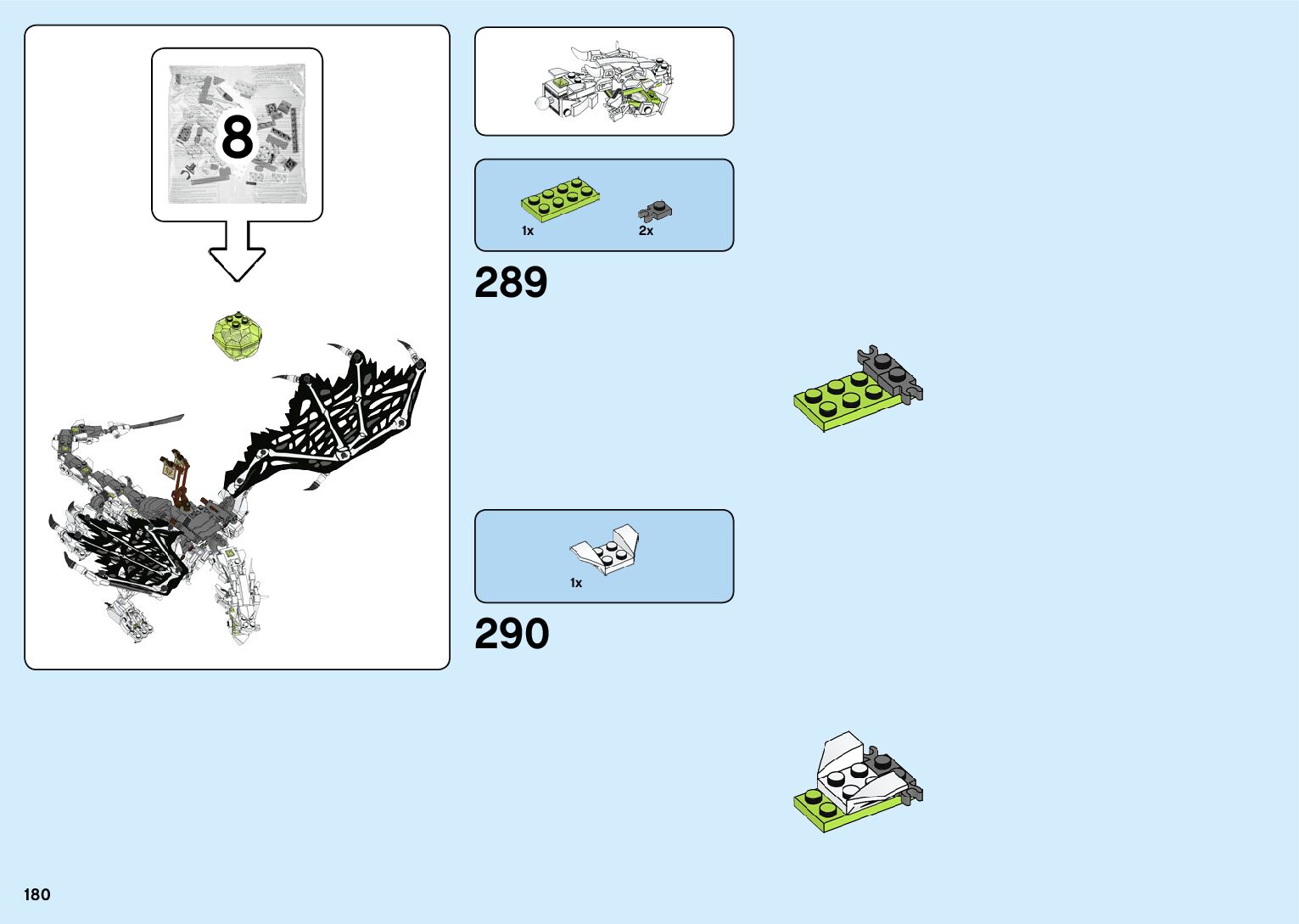 8

1x

2x

289

1x

290

180