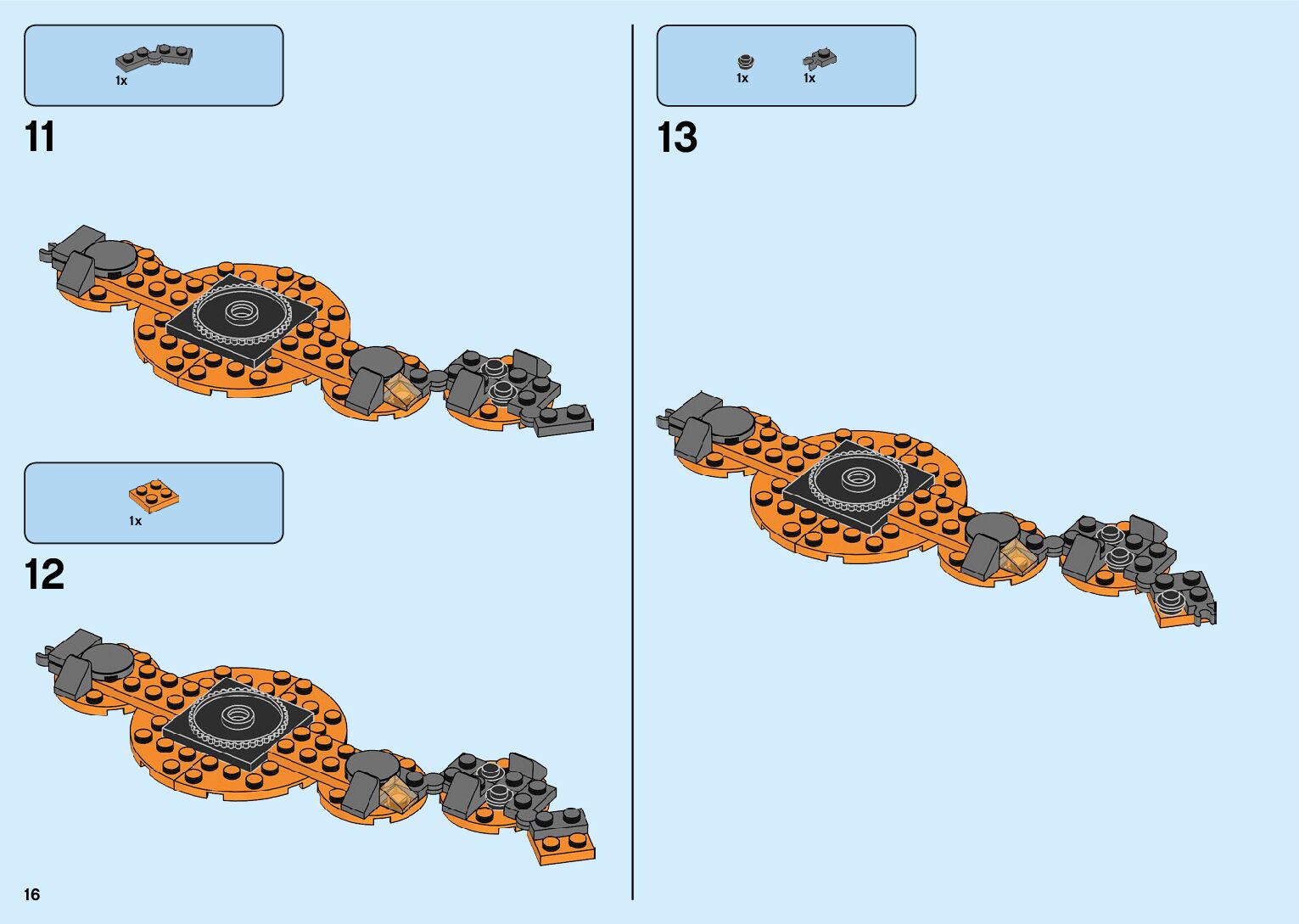 1x

11

1x

12

16

1x 1x

13