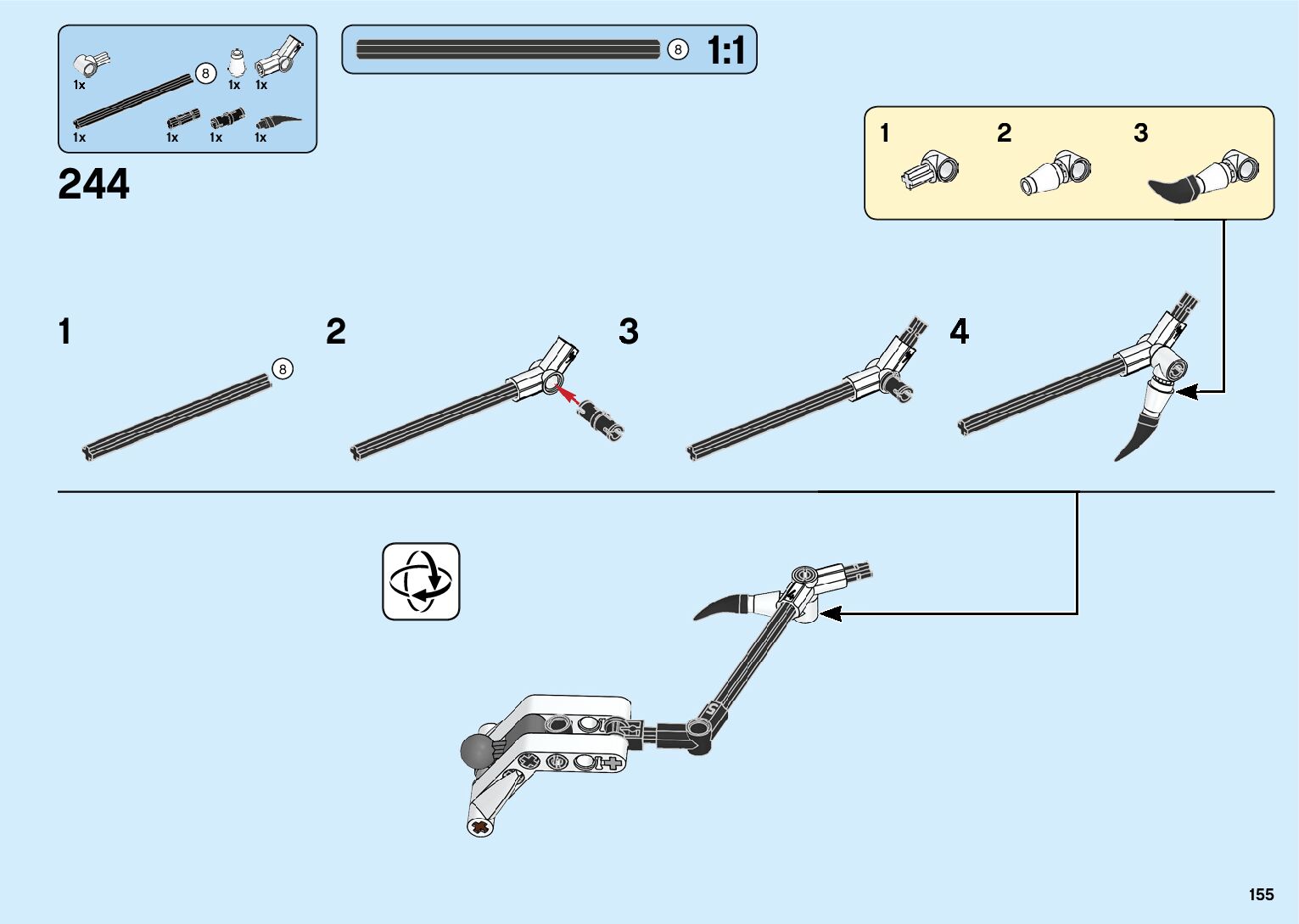 1x
8
1x 1x
1x 1x 1x 1x

8 1:1

244

1 2 3

1 8

2

3

4

155