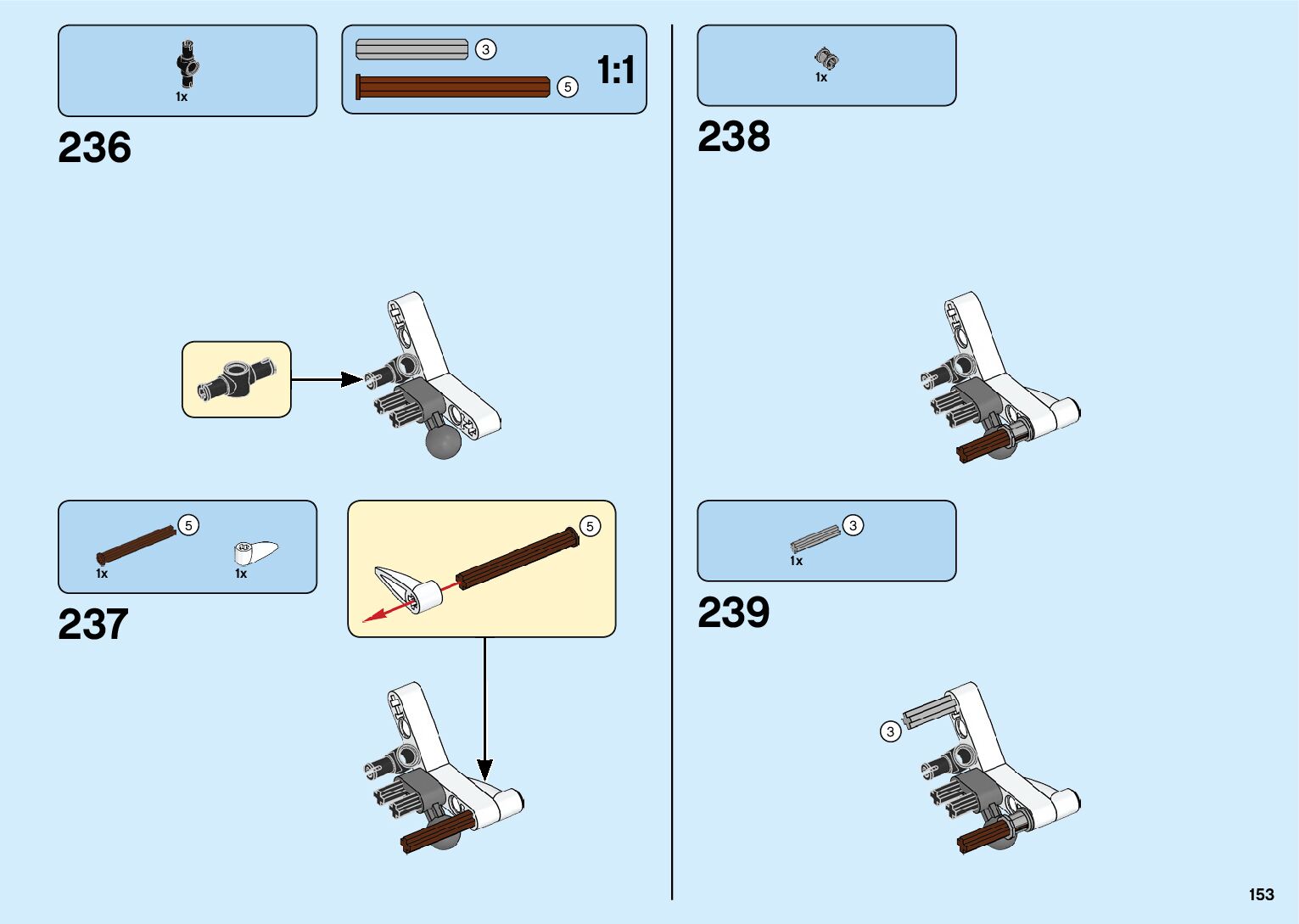 1x

3

5

1:1

236

5

1x

1x

237

5

1x

238

3

1x

239

3

153