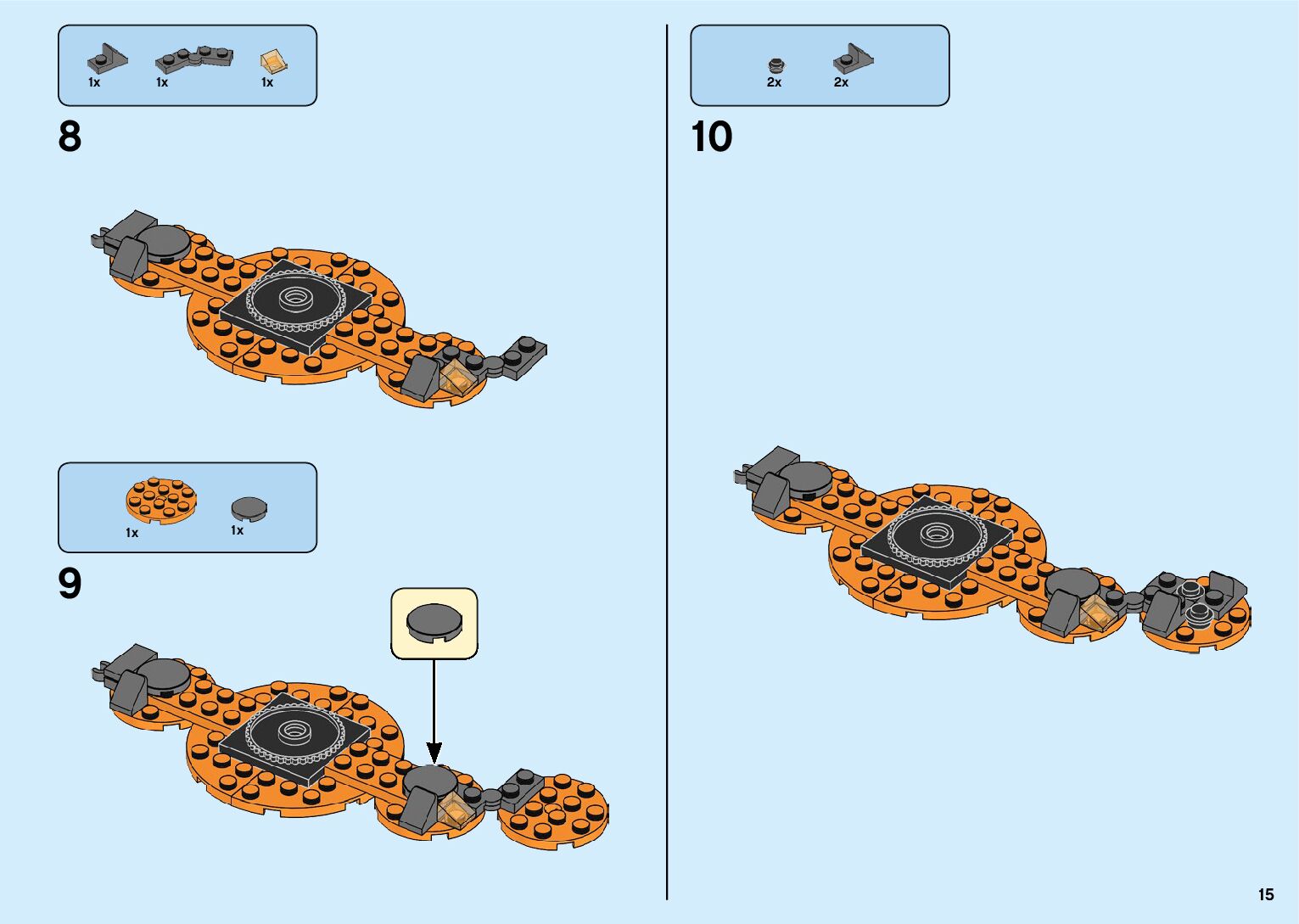 1x 1x 1x

8

1x 1x

9

2x 2x

10

15