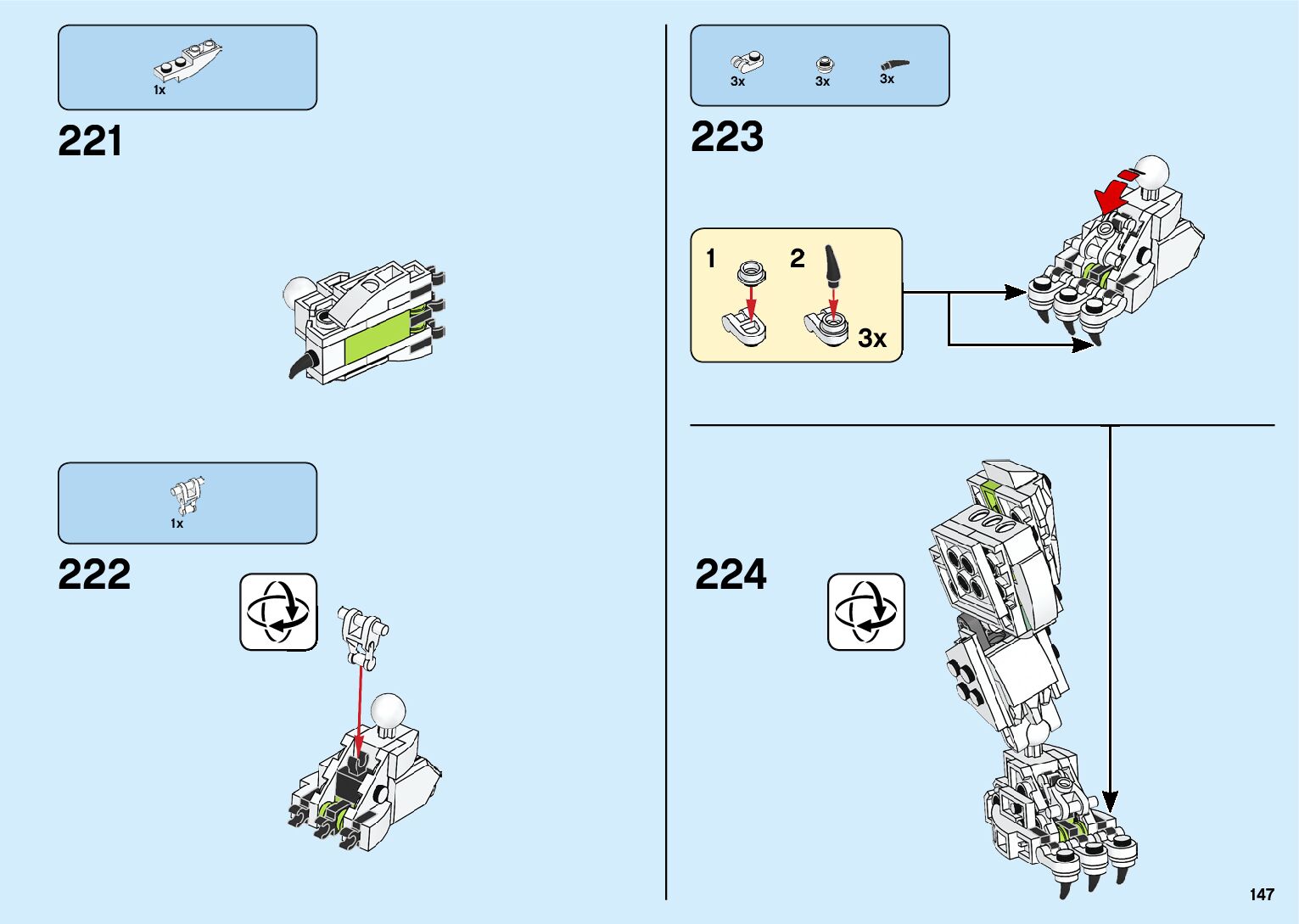 1x

221

1x

222

3x 3x 3x

223

1 2

3x

224

147