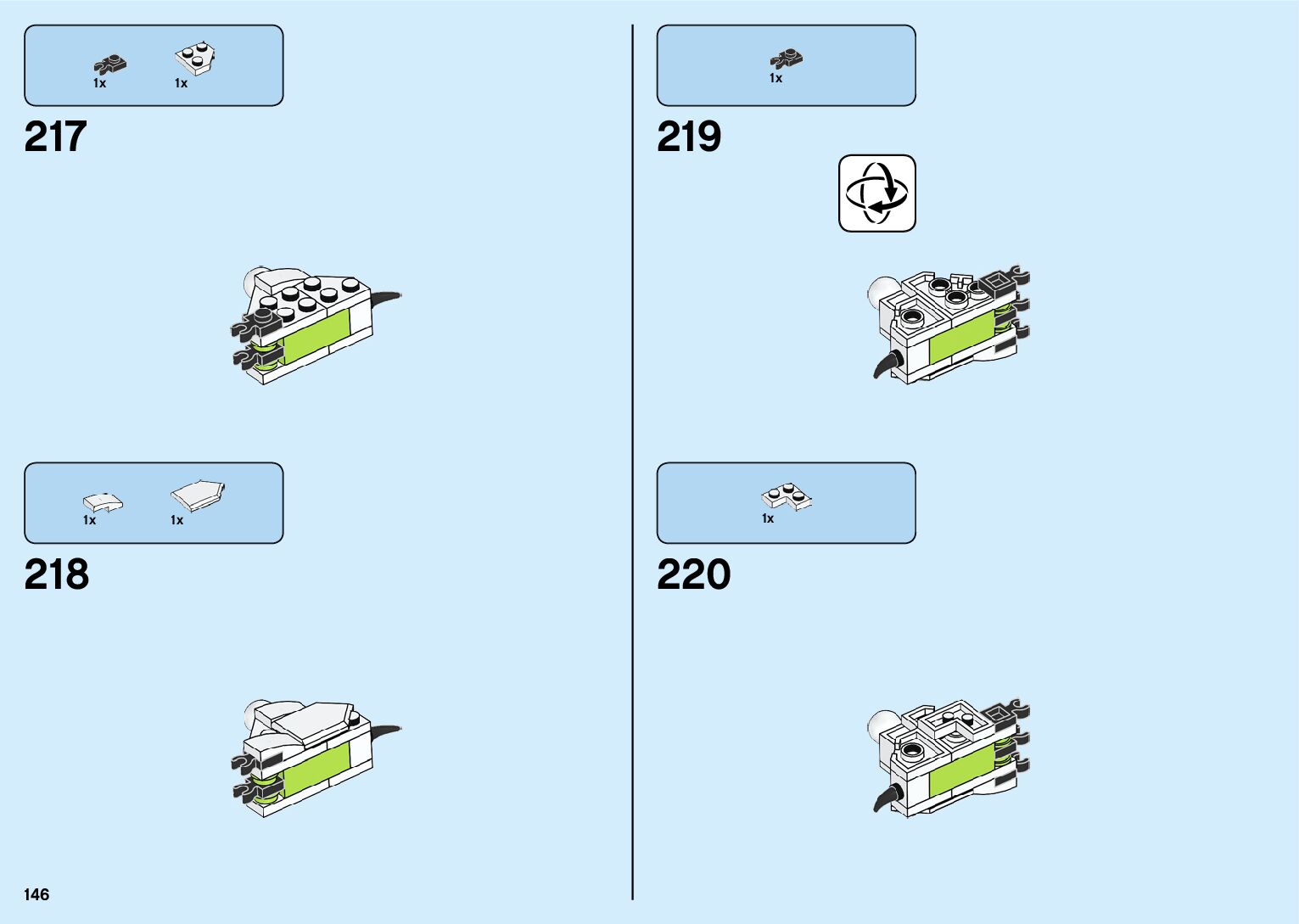 1x 1x

217

1x 1x

218

146

1x

219

1x

220