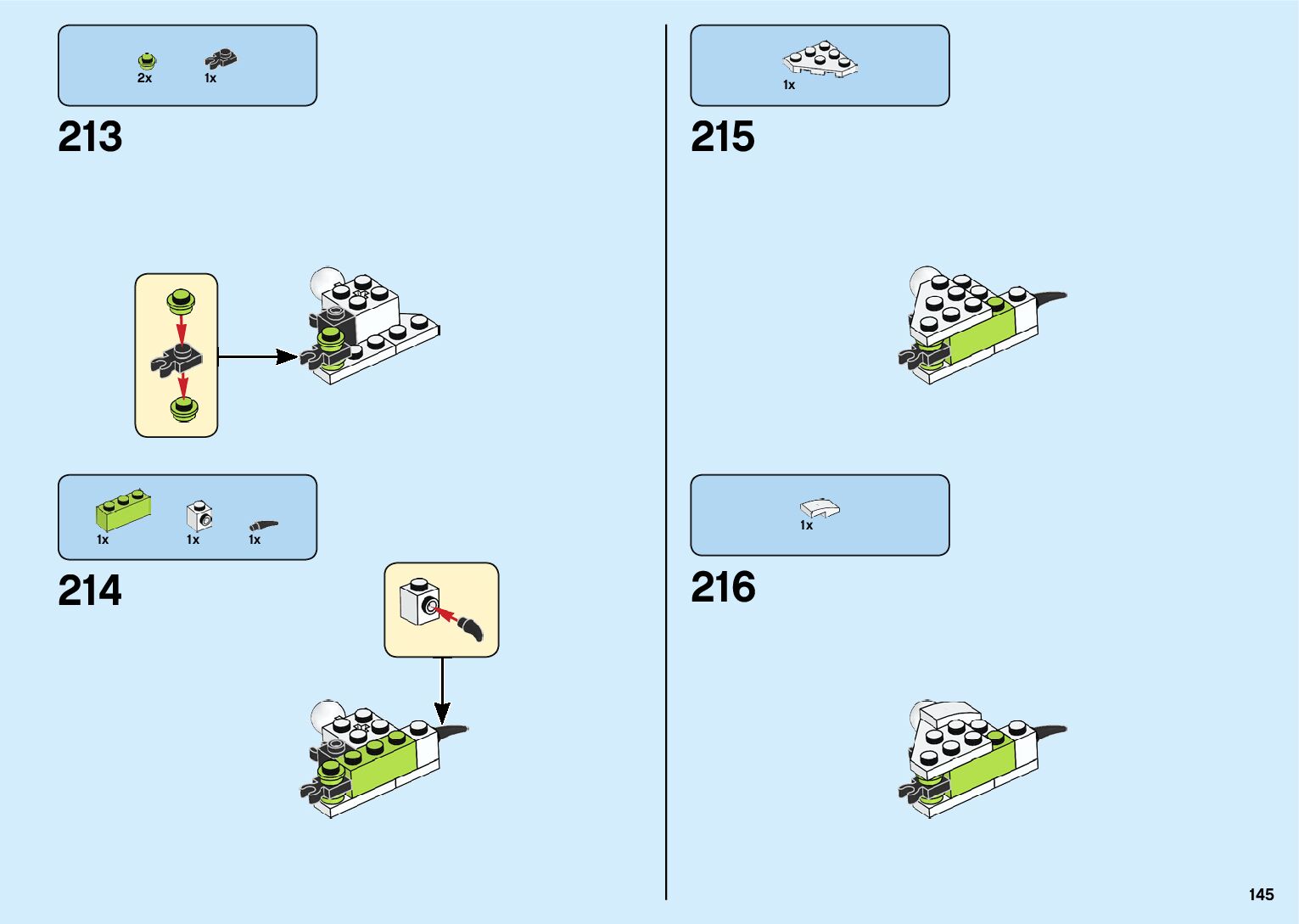 2x 1x

213

1x 1x 1x

214

1x

215

1x

216

145