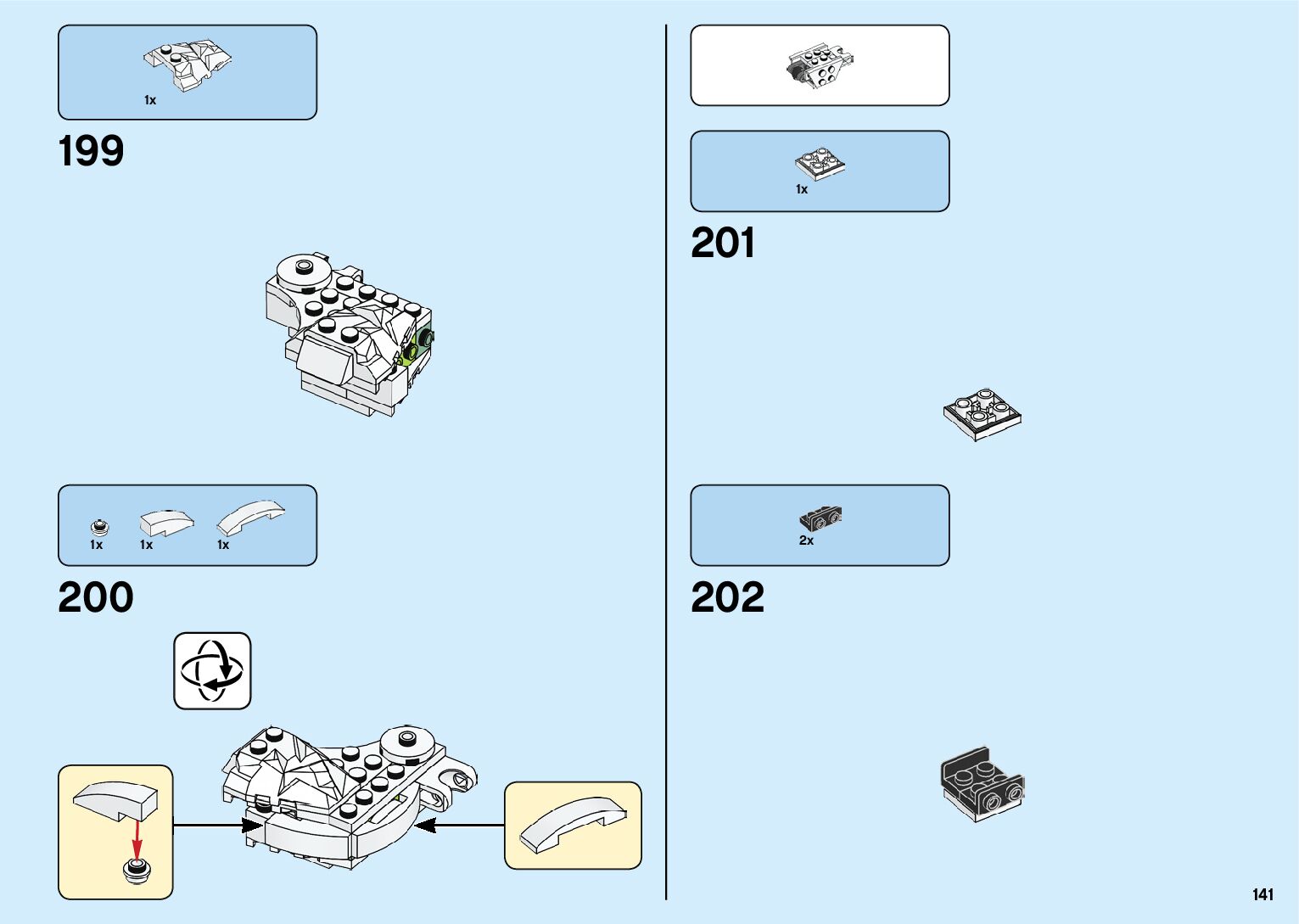 1x

199

1x 1x 1x

200

1x

201

2x

202

141