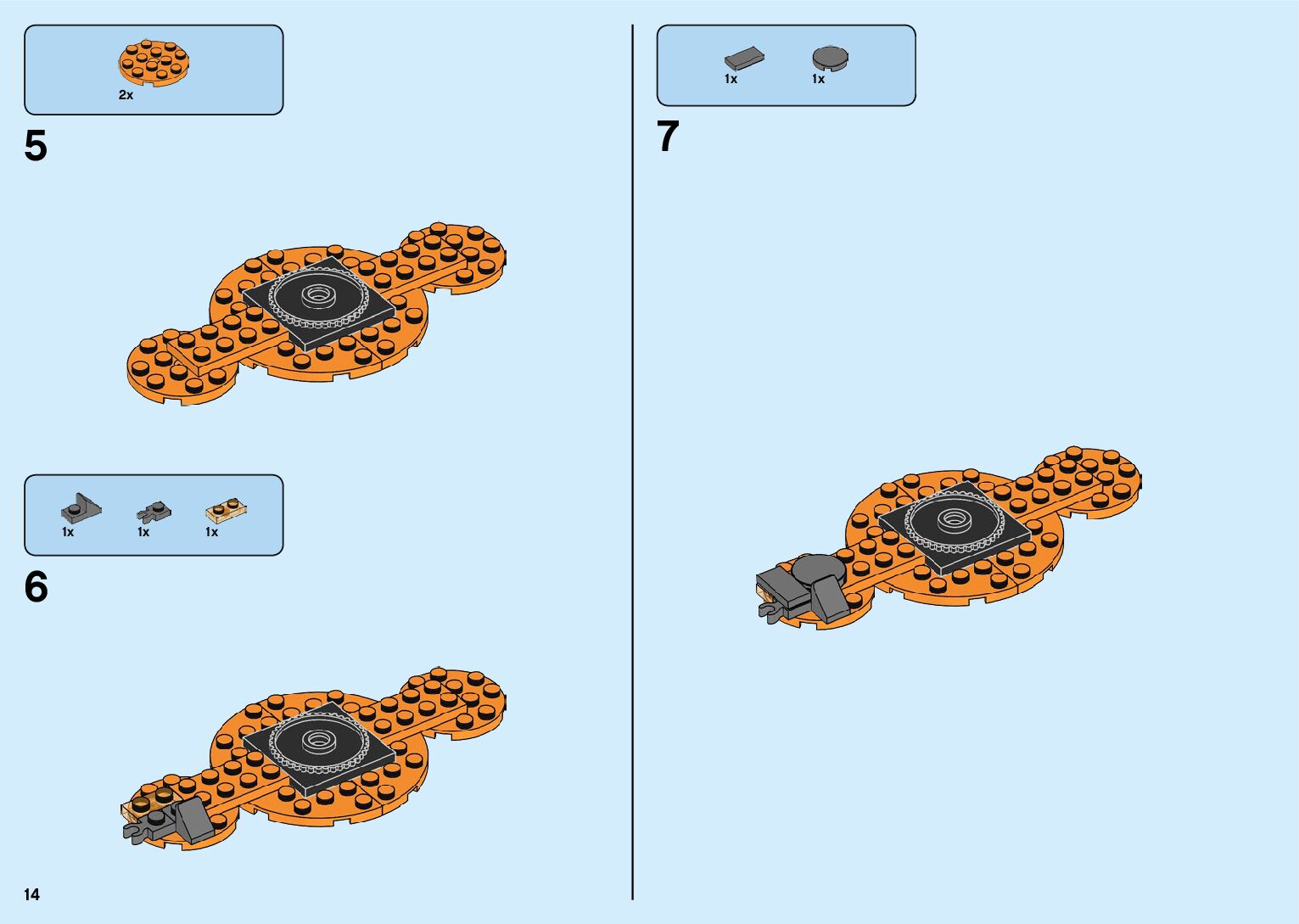 2x

5

1x 1x 1x

6

14

1x 1x

7