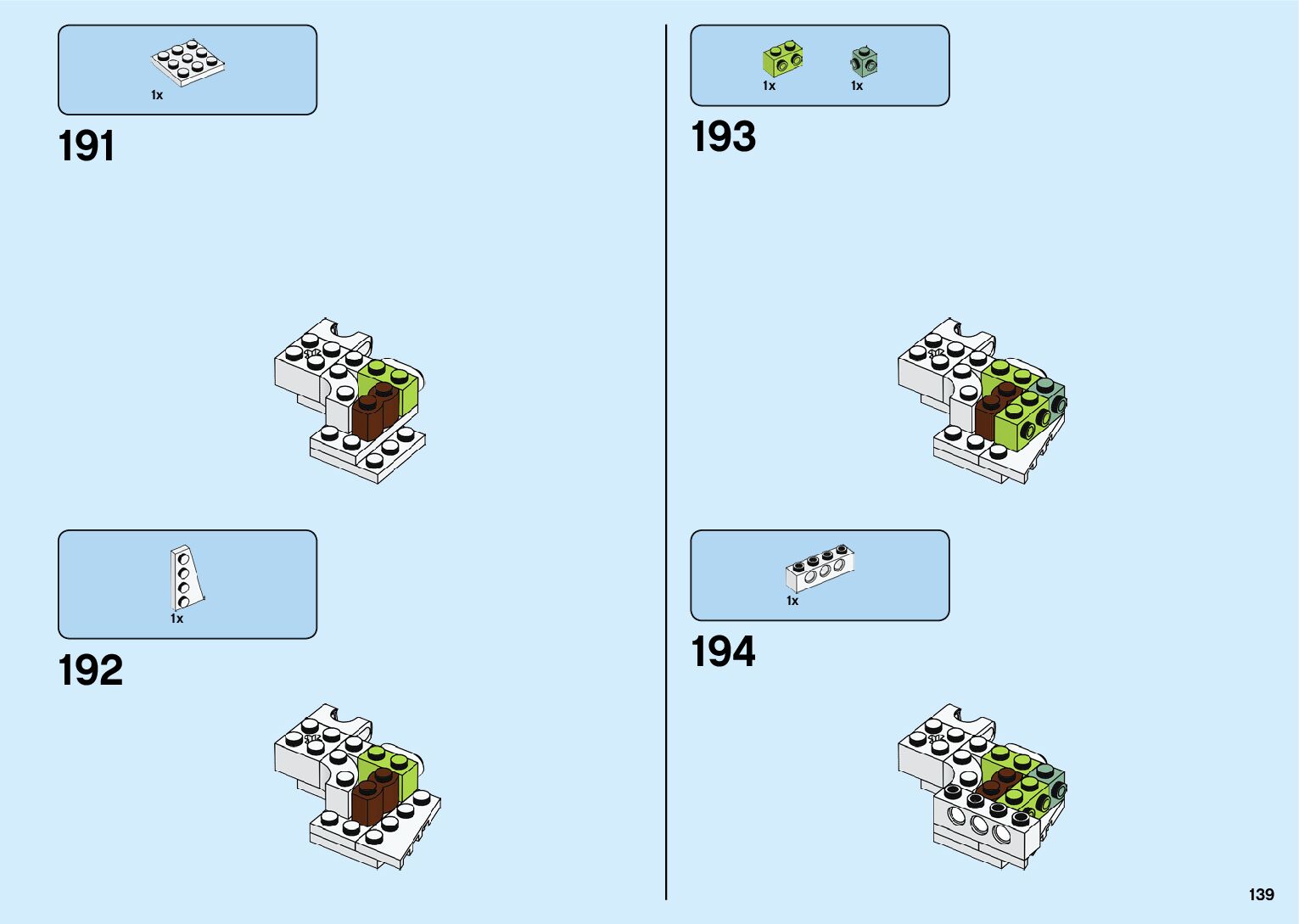 1x

191

1x

192

1x 1x

193

1x

194

139