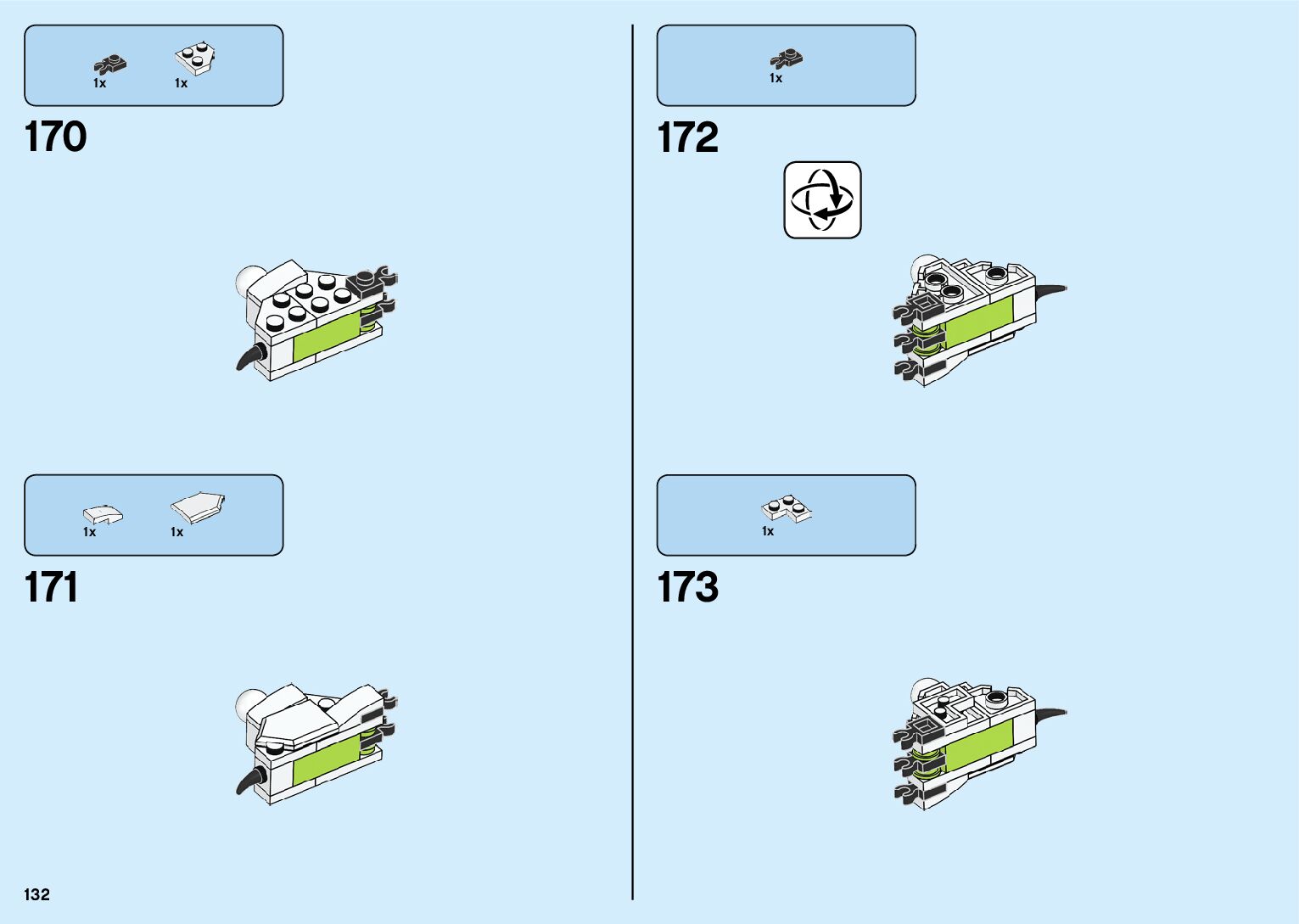 1x 1x

170

1x 1x

171

132

1x

172

1x

173