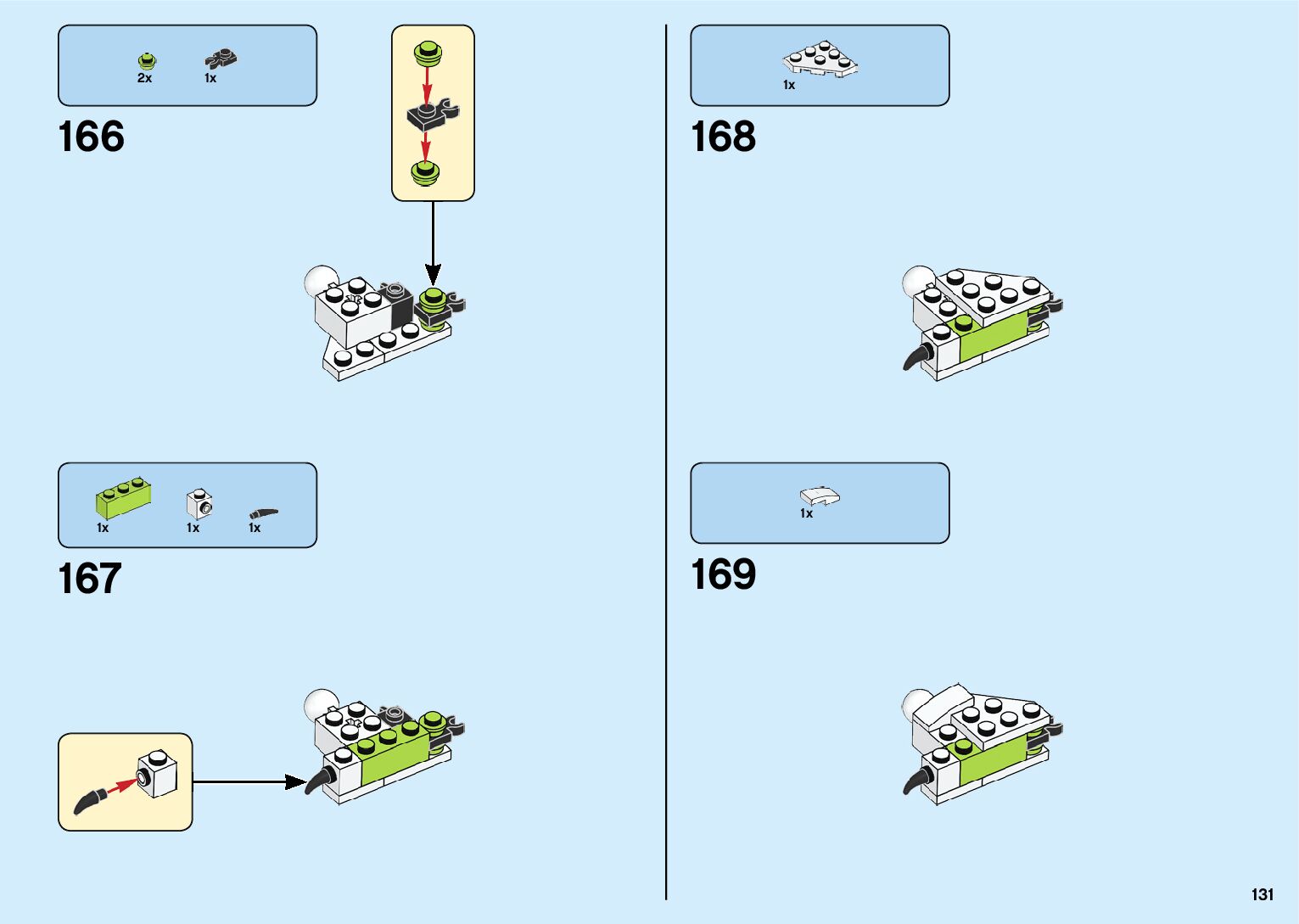 2x 1x

166

1x 1x 1x

167

1x

168

1x

169

131