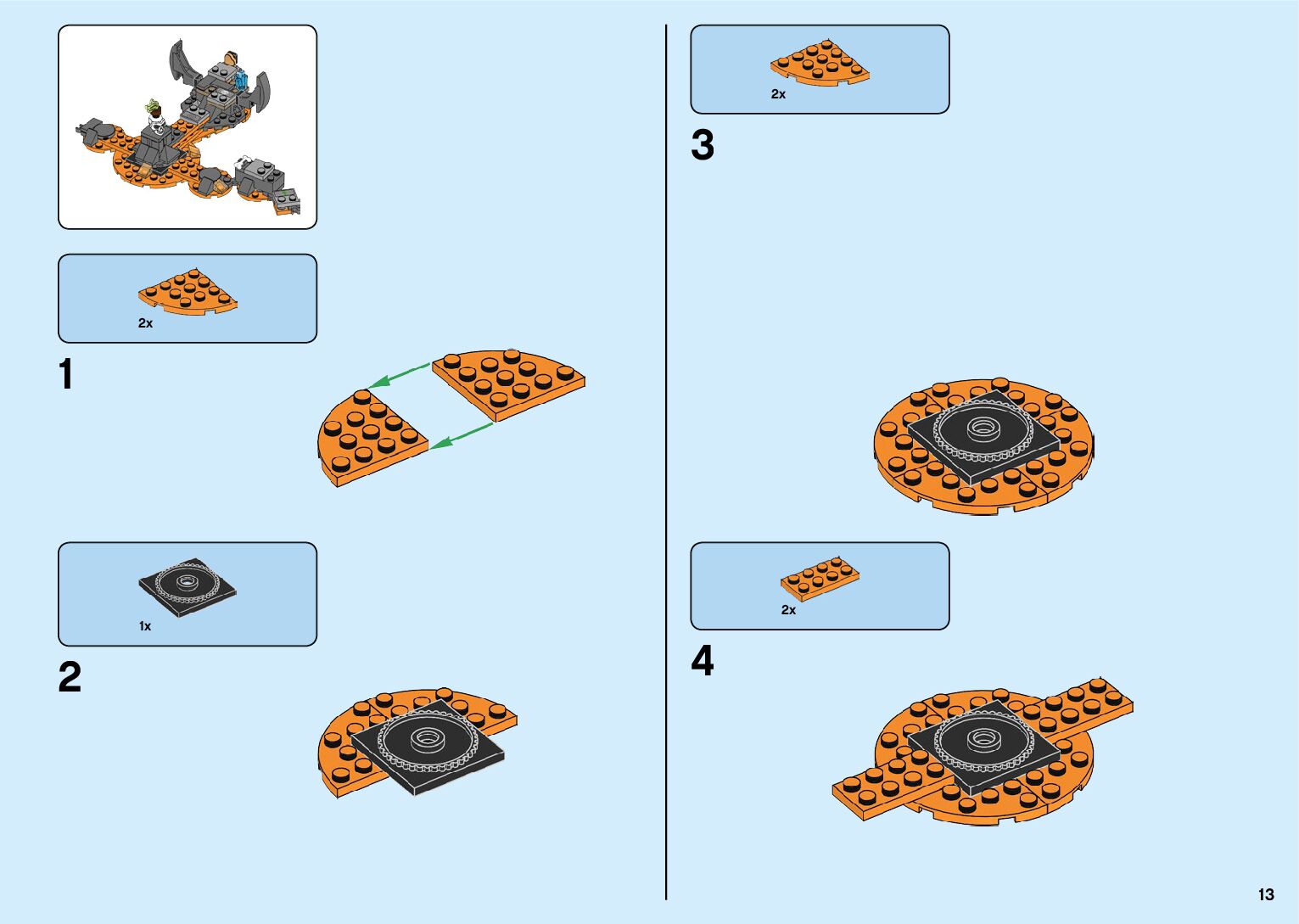 2x

1

1x

2

2x

3

2x

4

13