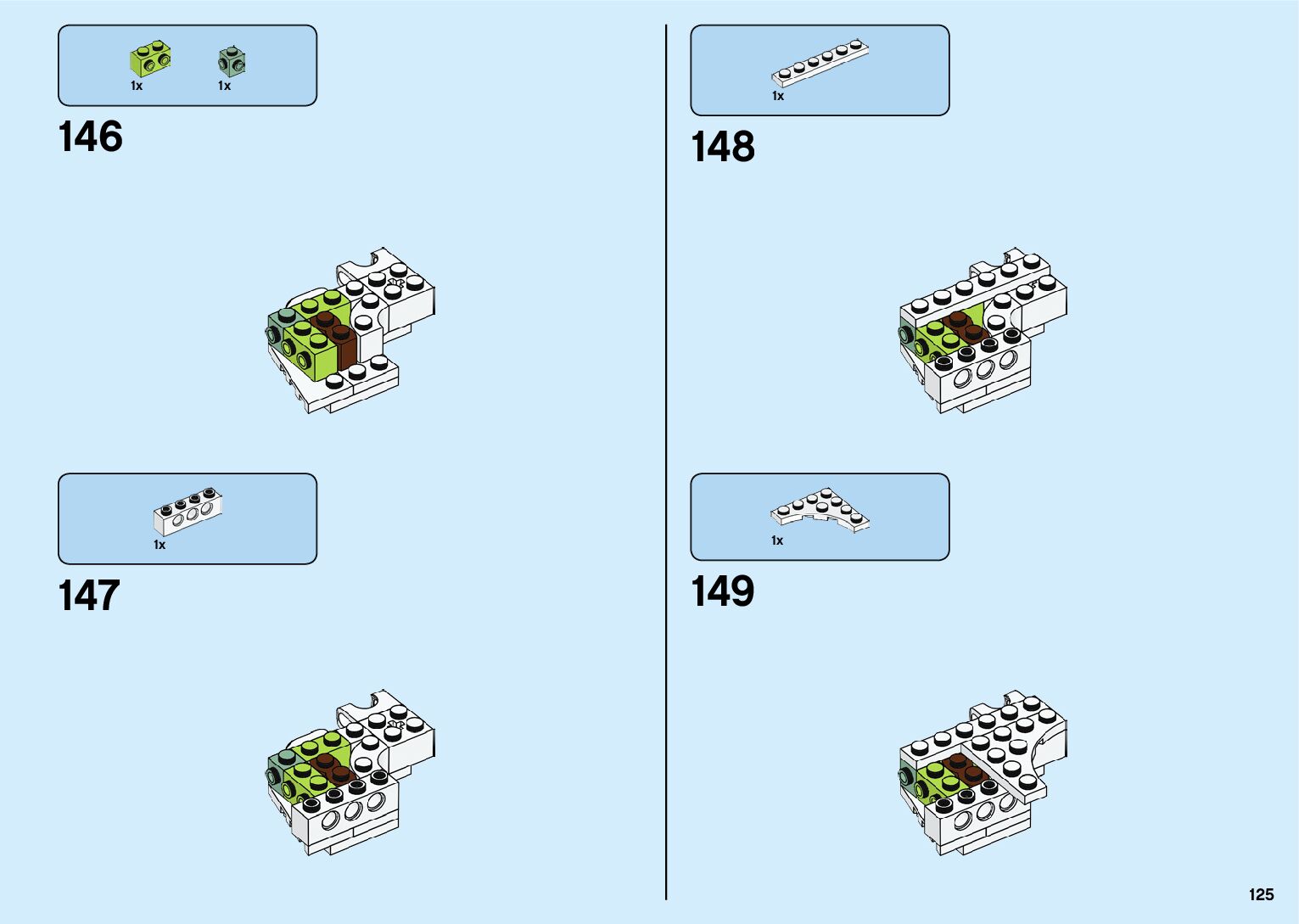 1x 1x

146

1x

147

1x

148

1x

149

125