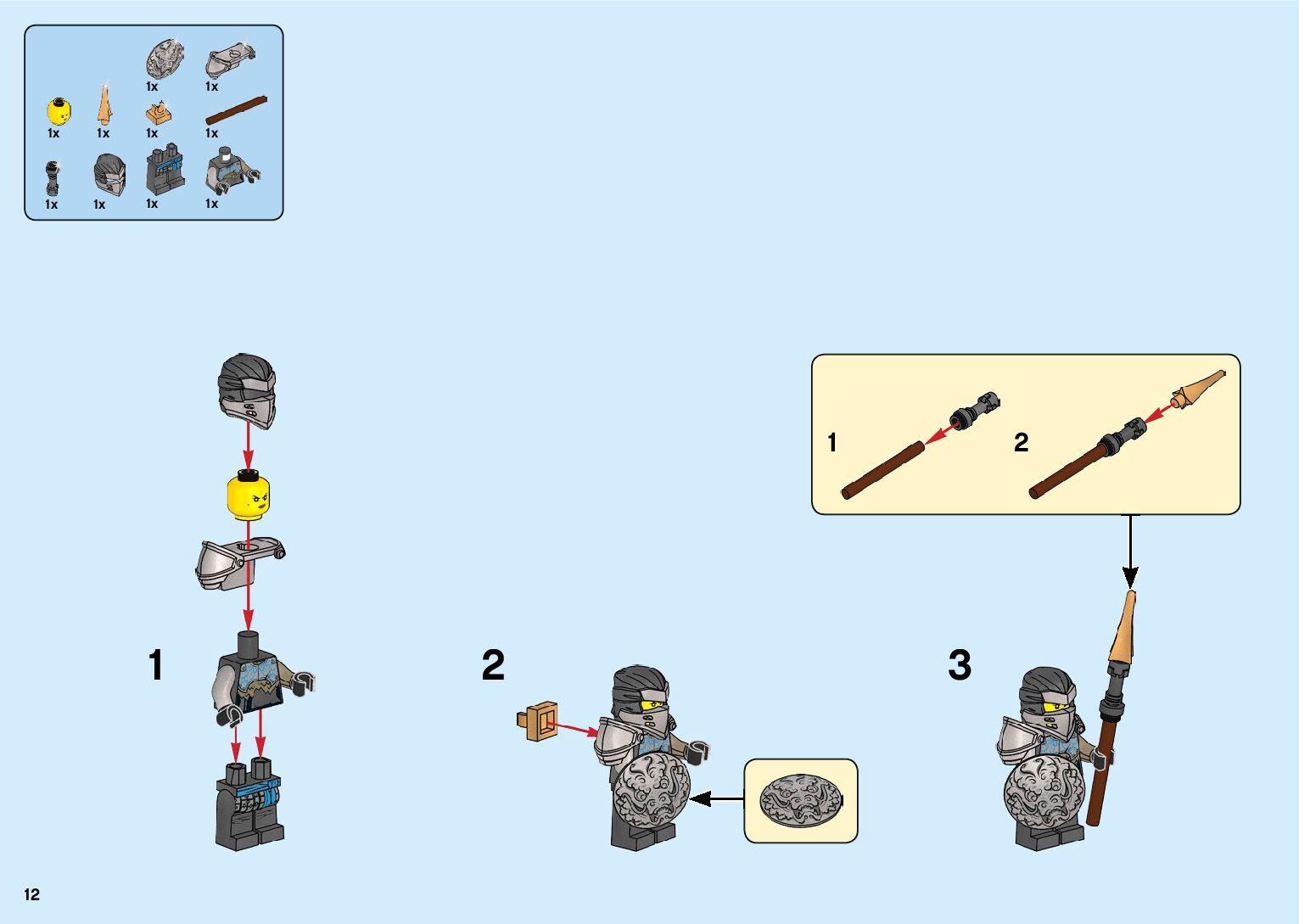 1x
1x
1x
1x
1x
1x
1x
1x
1x
1x

1

2

1

2

3

12