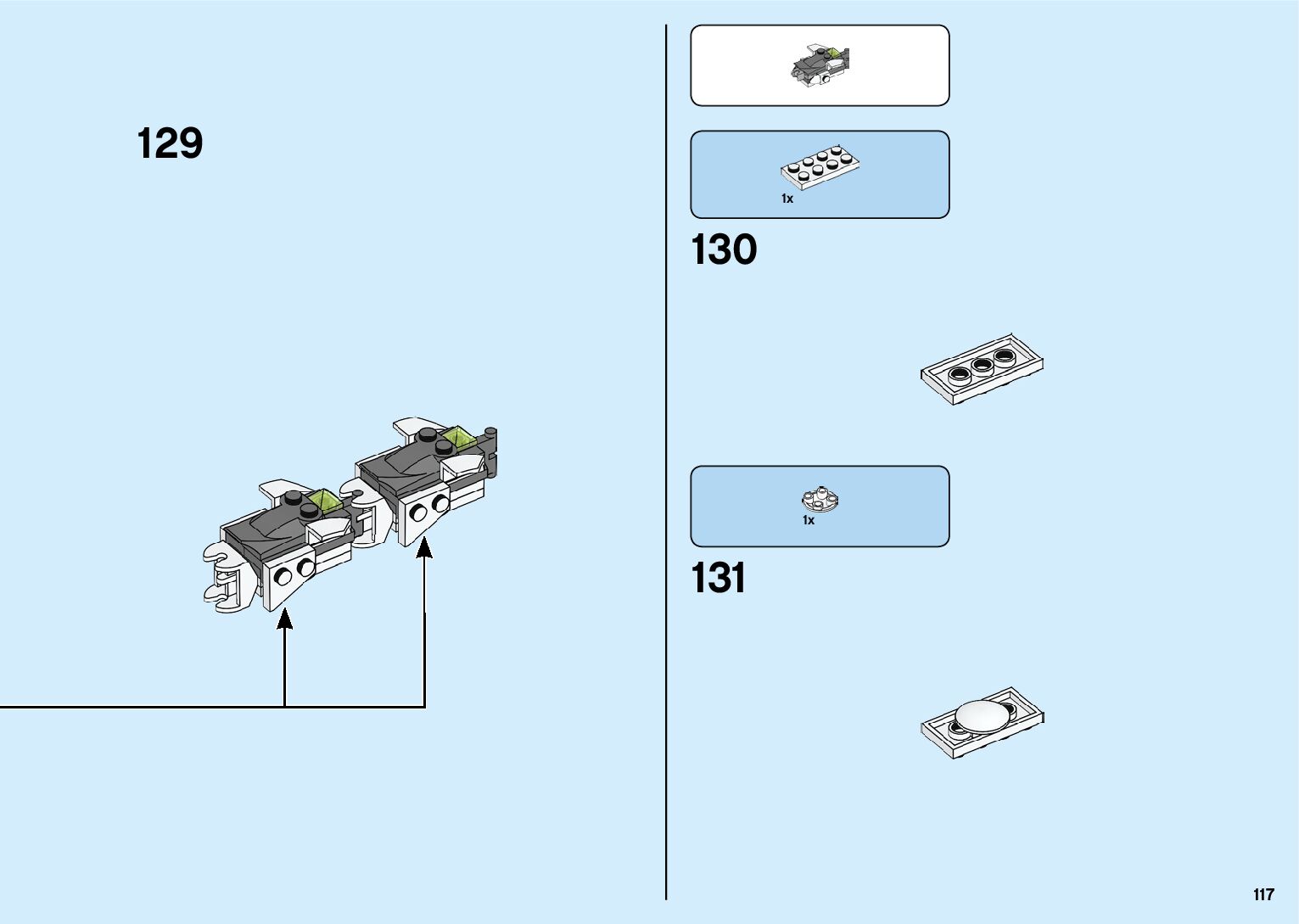 129

1x

130

1x

131

117