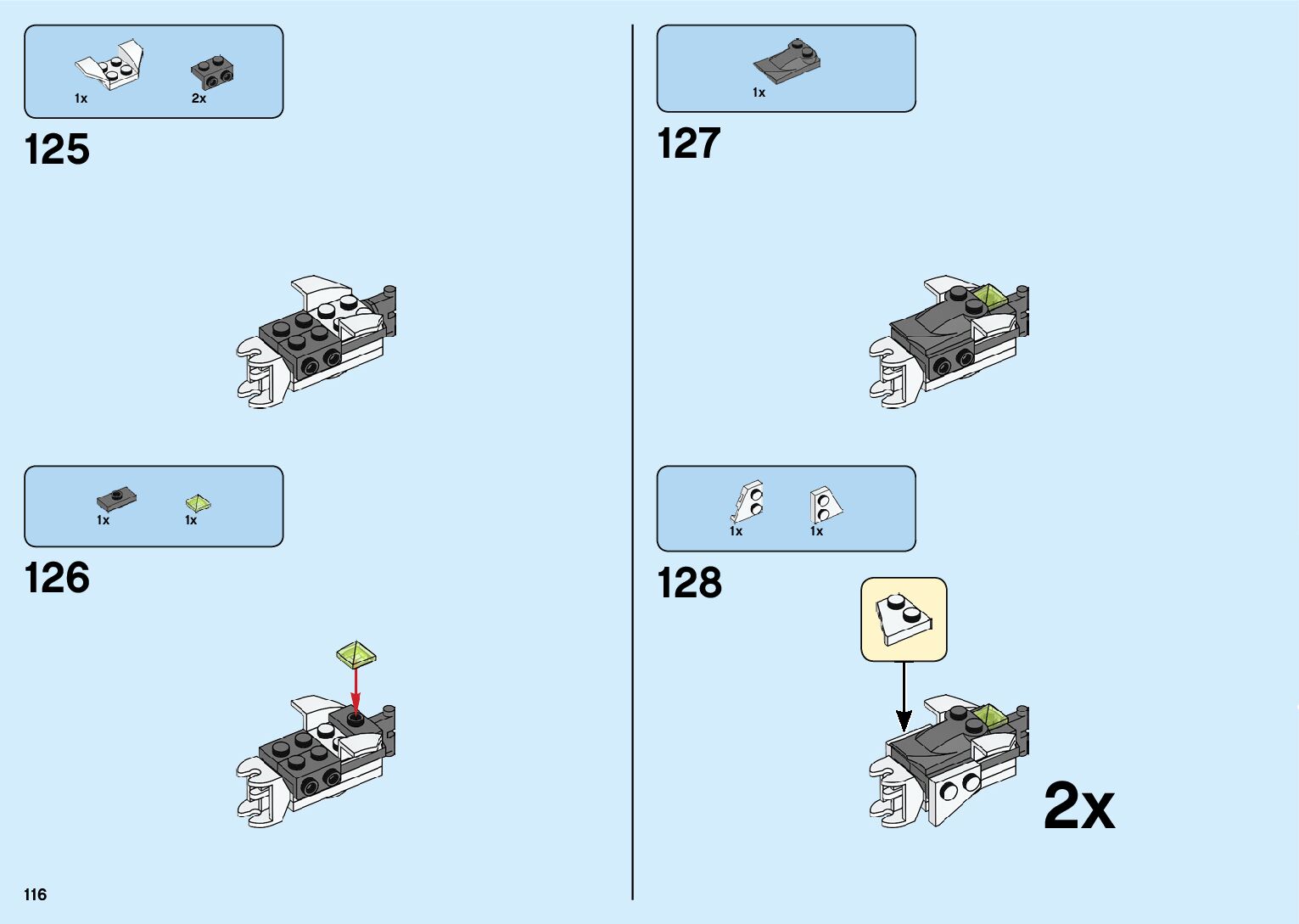 1x
2x

125

1x
1x

126

116

1x

127

1x
1x

128

2x