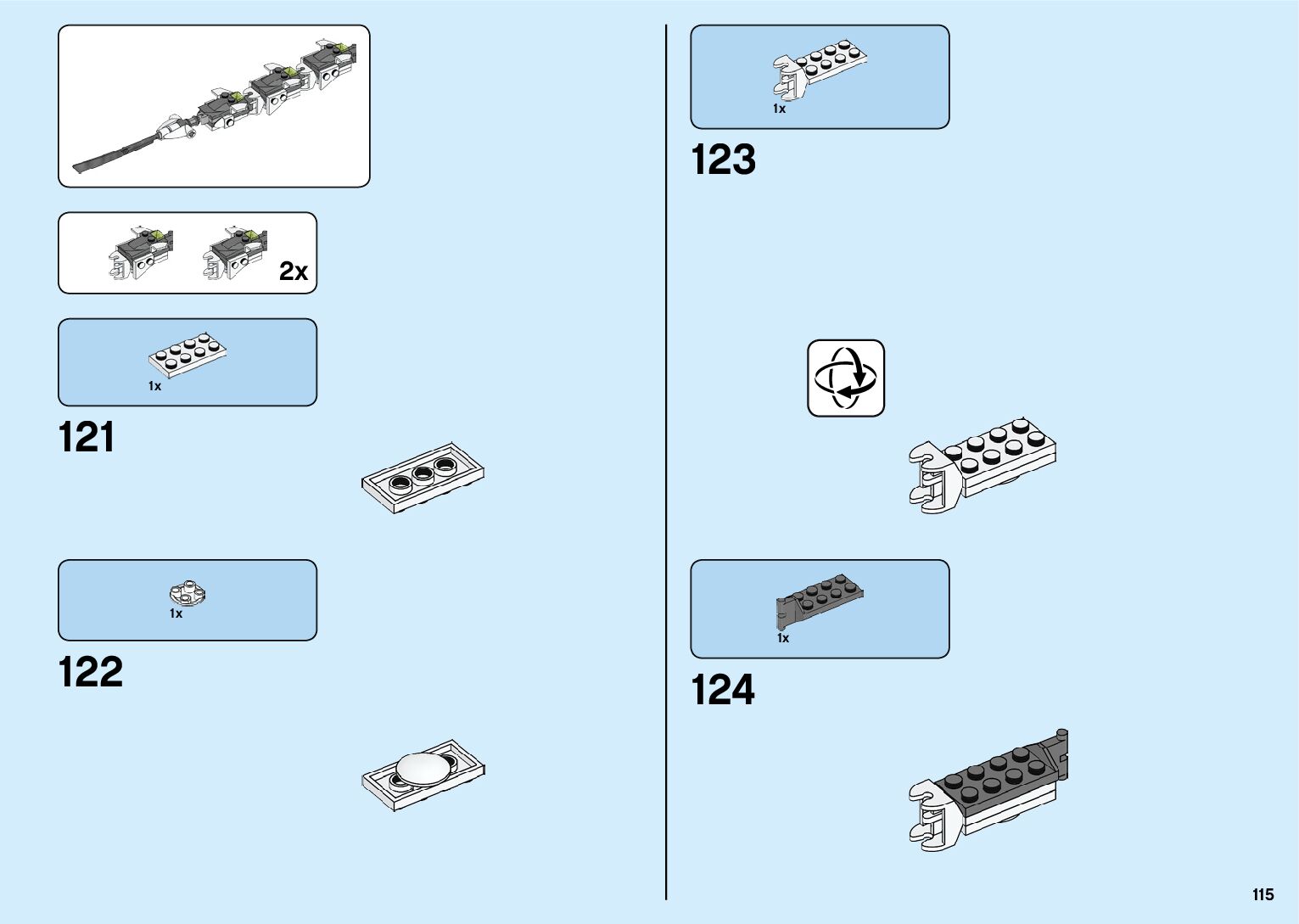 2x

1x

121

1x

122

1x

123

1x

124

115