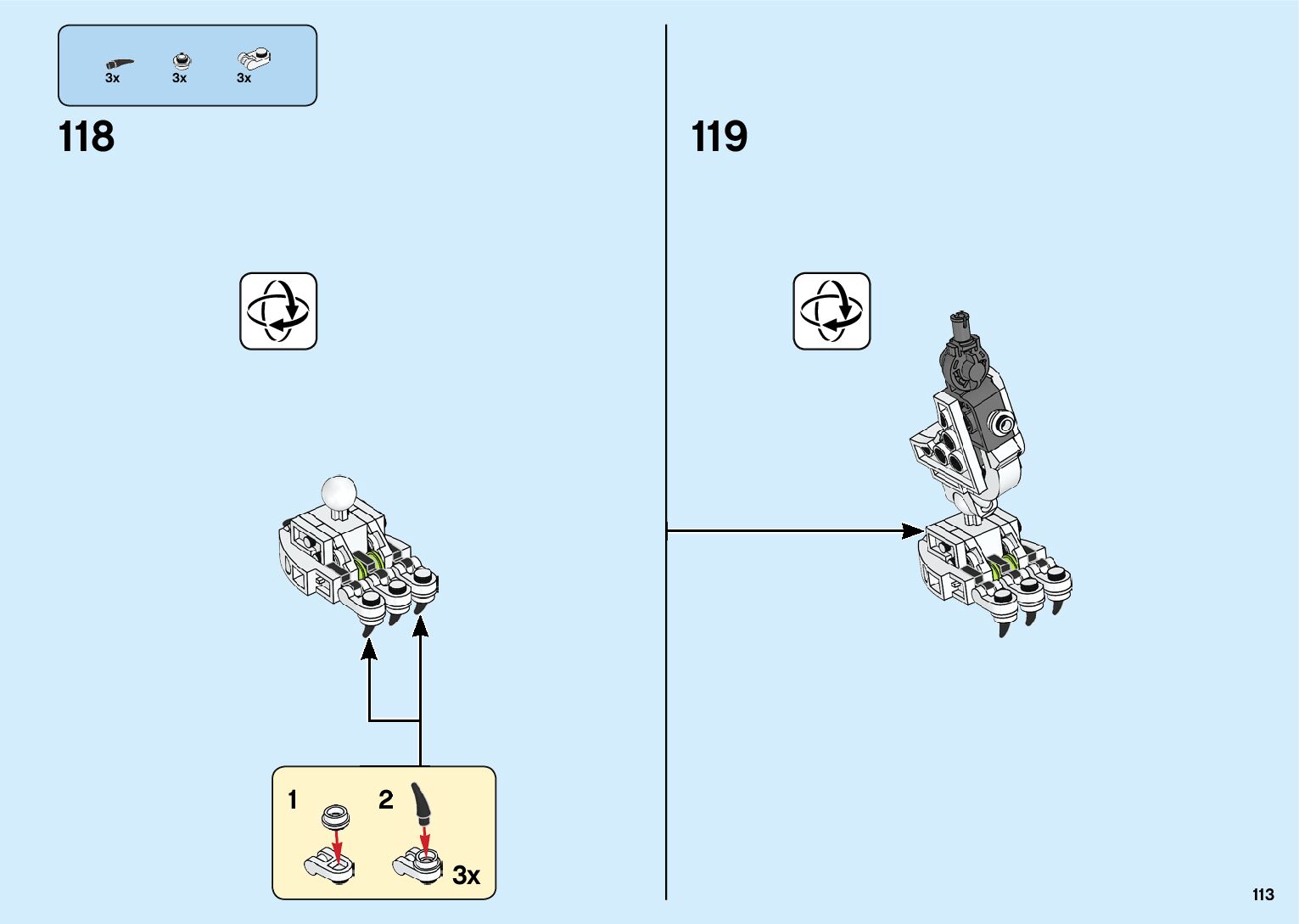 3x 3x 3x

118

1 2

3x

119

113