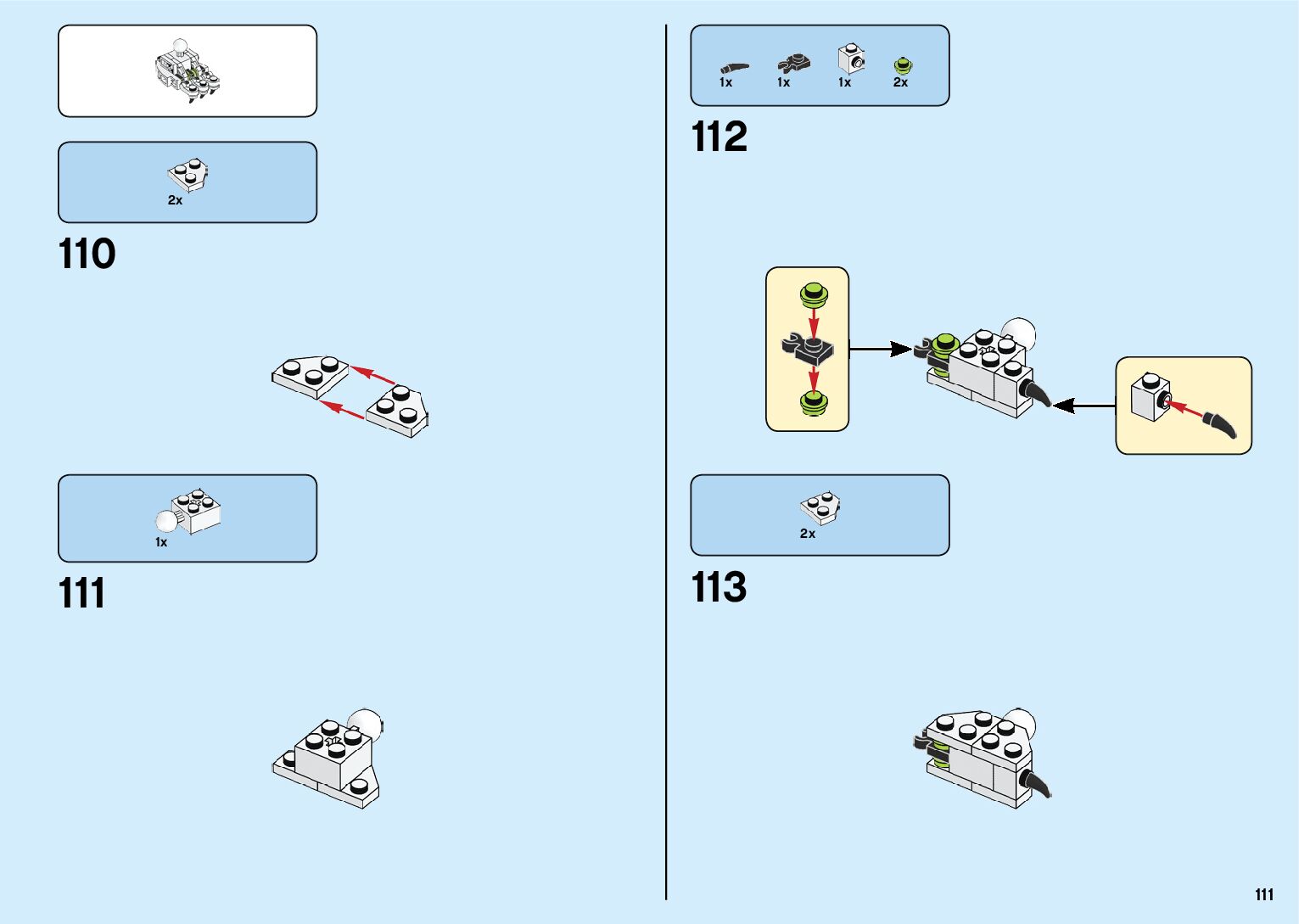 2x

110

1x

111

1x 1x 1x 2x

112

2x

113

111