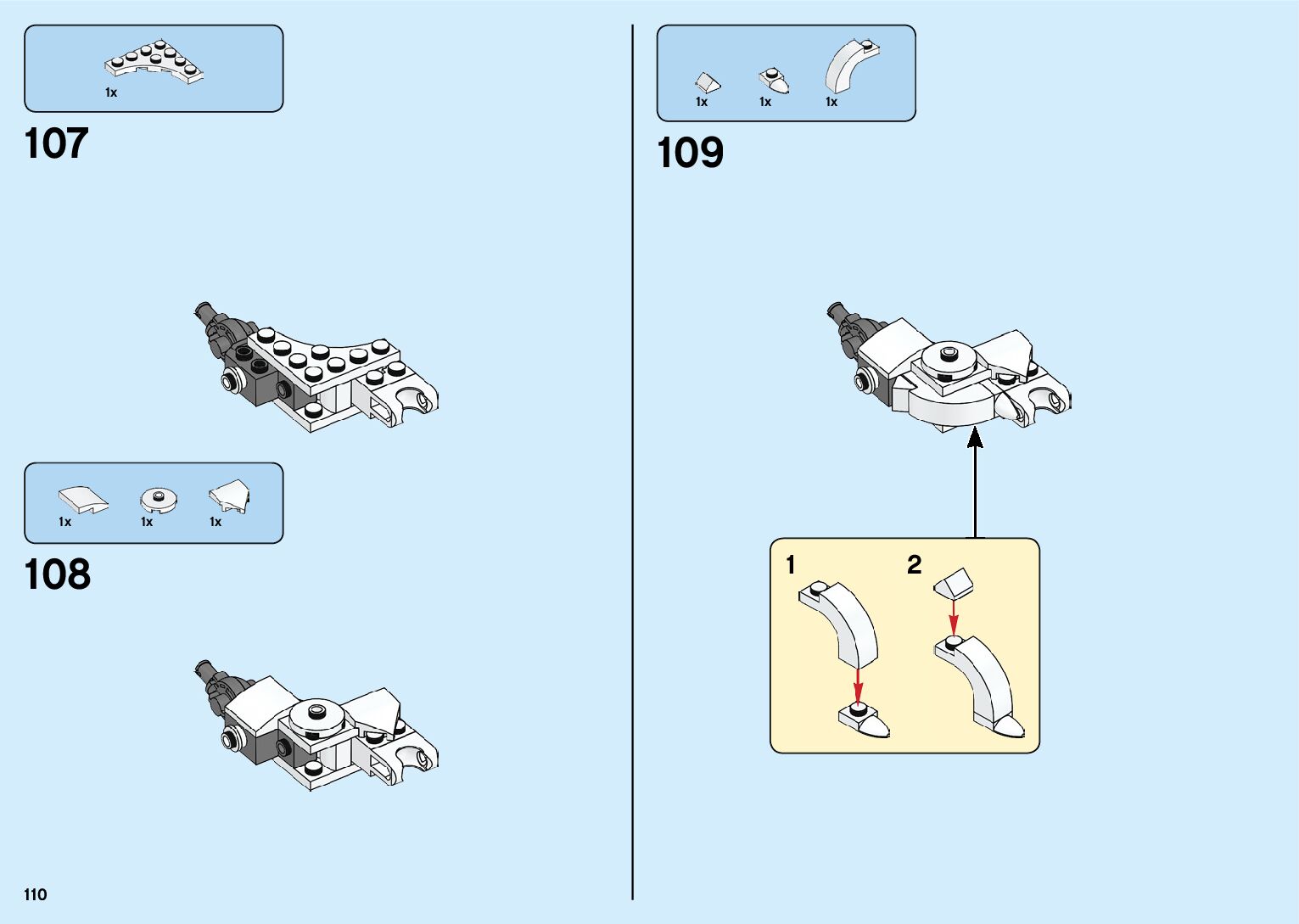 1x

107

1x 1x 1x

108

110

1x 1x 1x

109

1

2