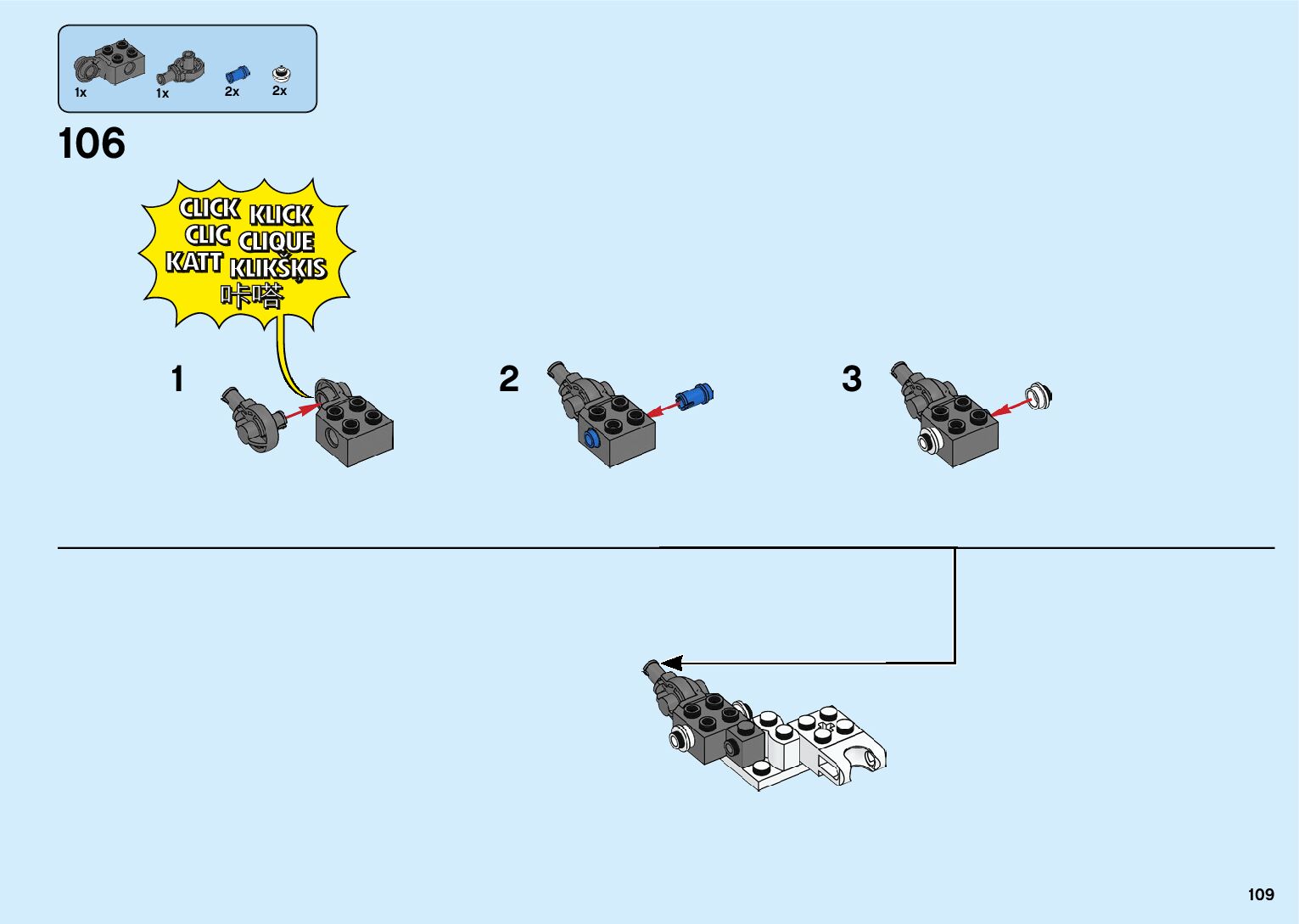 1x 1x 2x 2x

106

CLICK KLICK
CLIC CLIQUE
KATT KLIKŠKIS
咔嗒

1

2

3

109