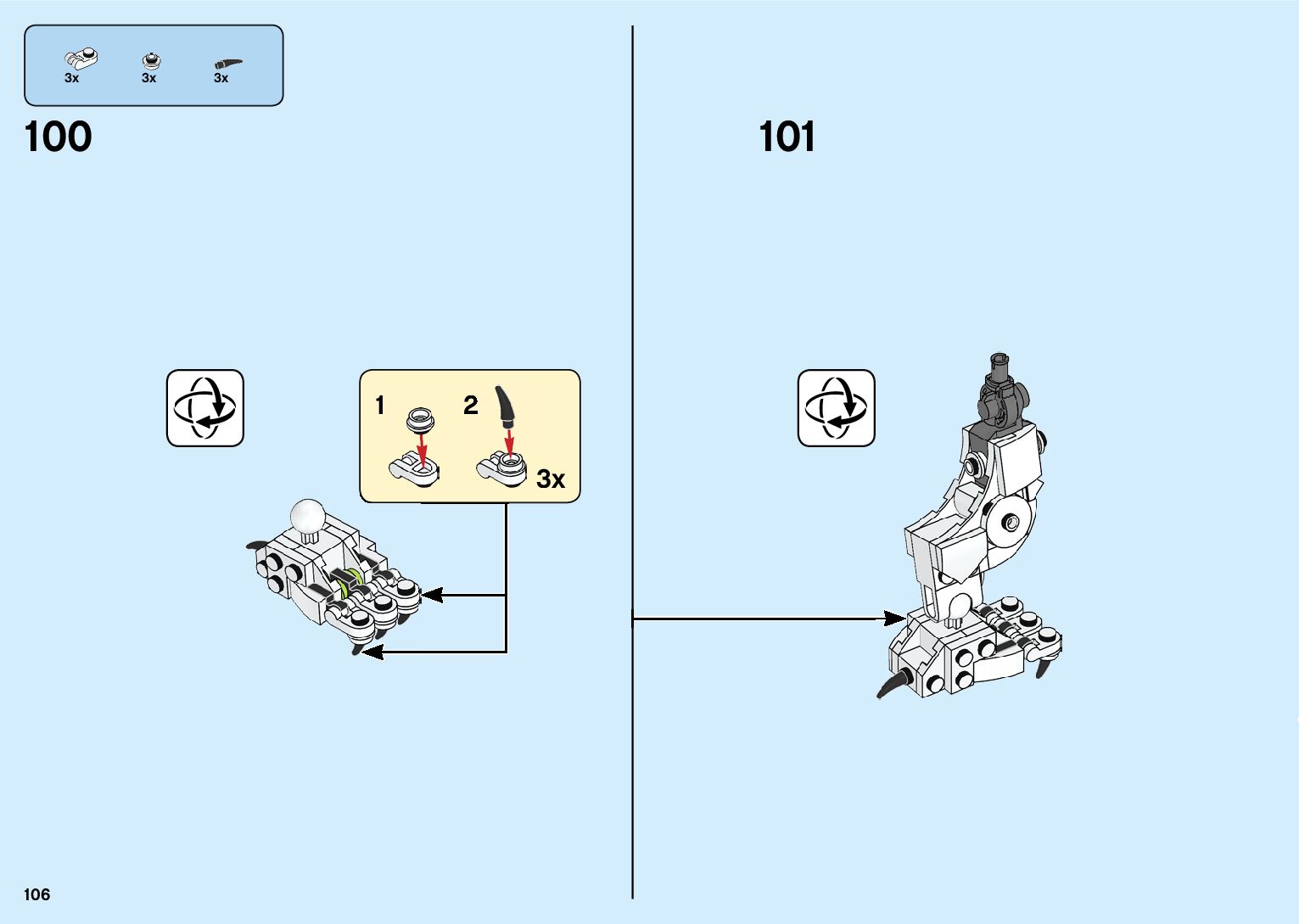 3x 3x 3x

100

1 2

3x

101

106