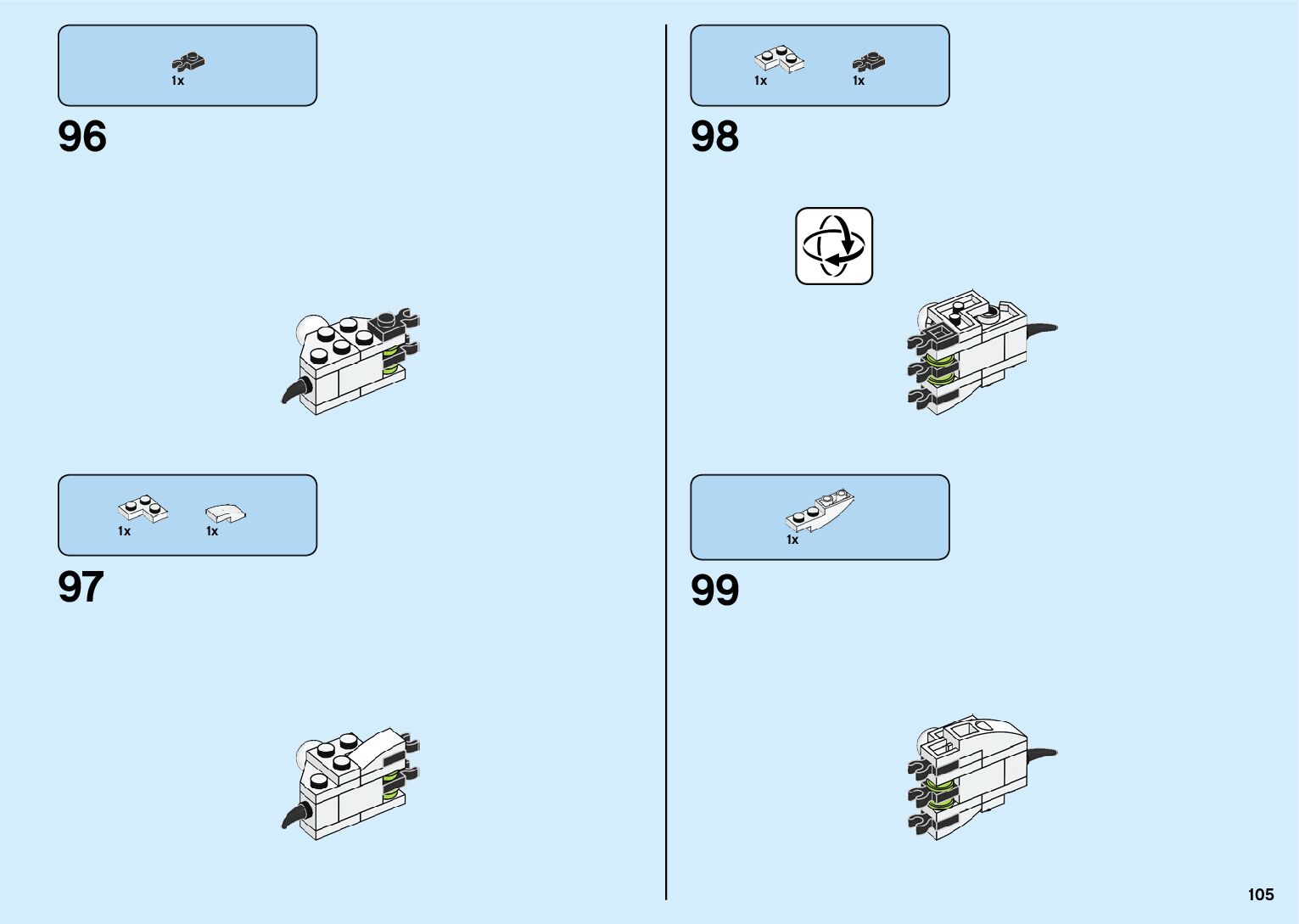 1x

96

1x 1x

97

1x 1x

98

1x

99

105