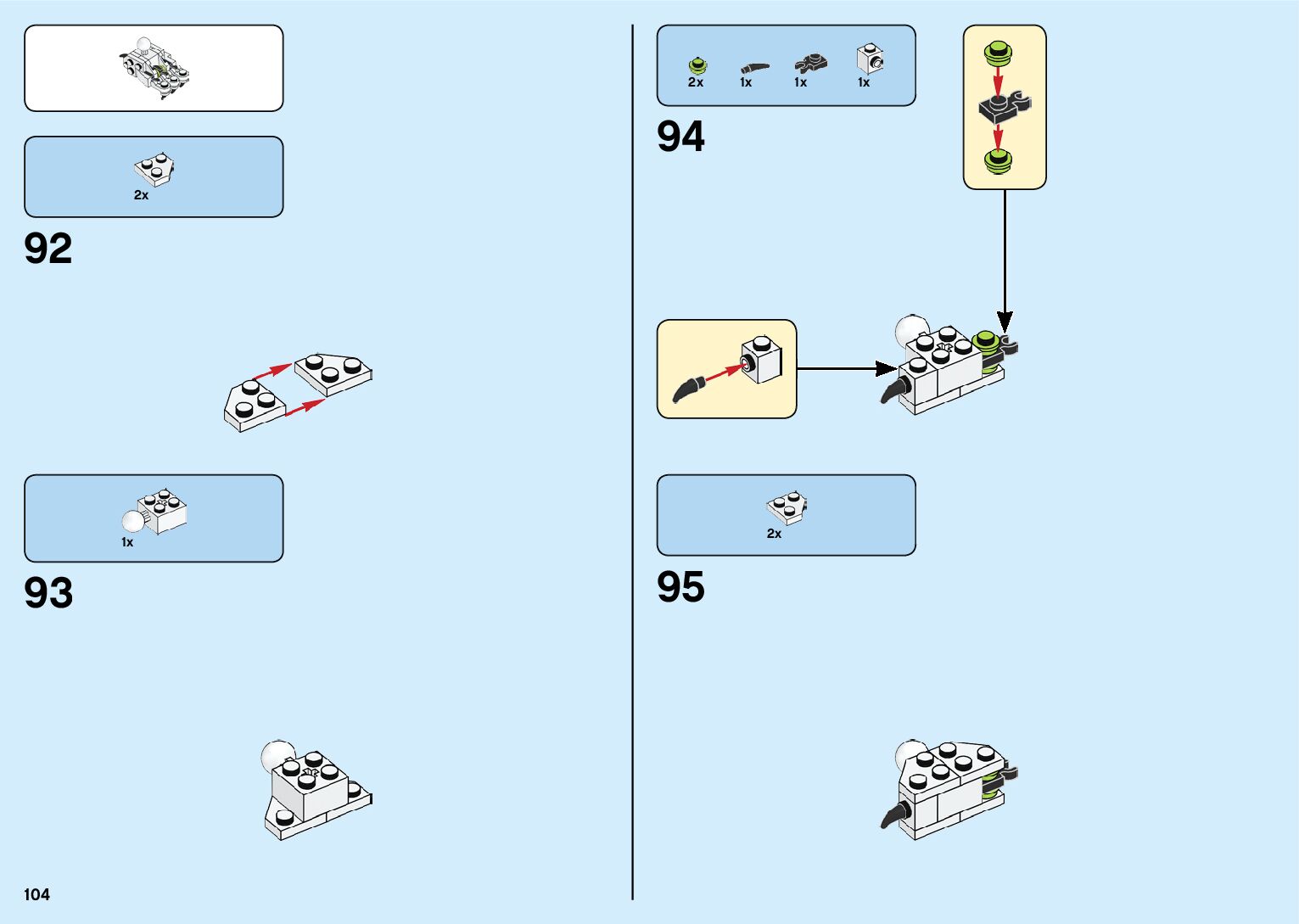 2x

92

1x

93

104

2x 1x 1x 1x

94

2x

95