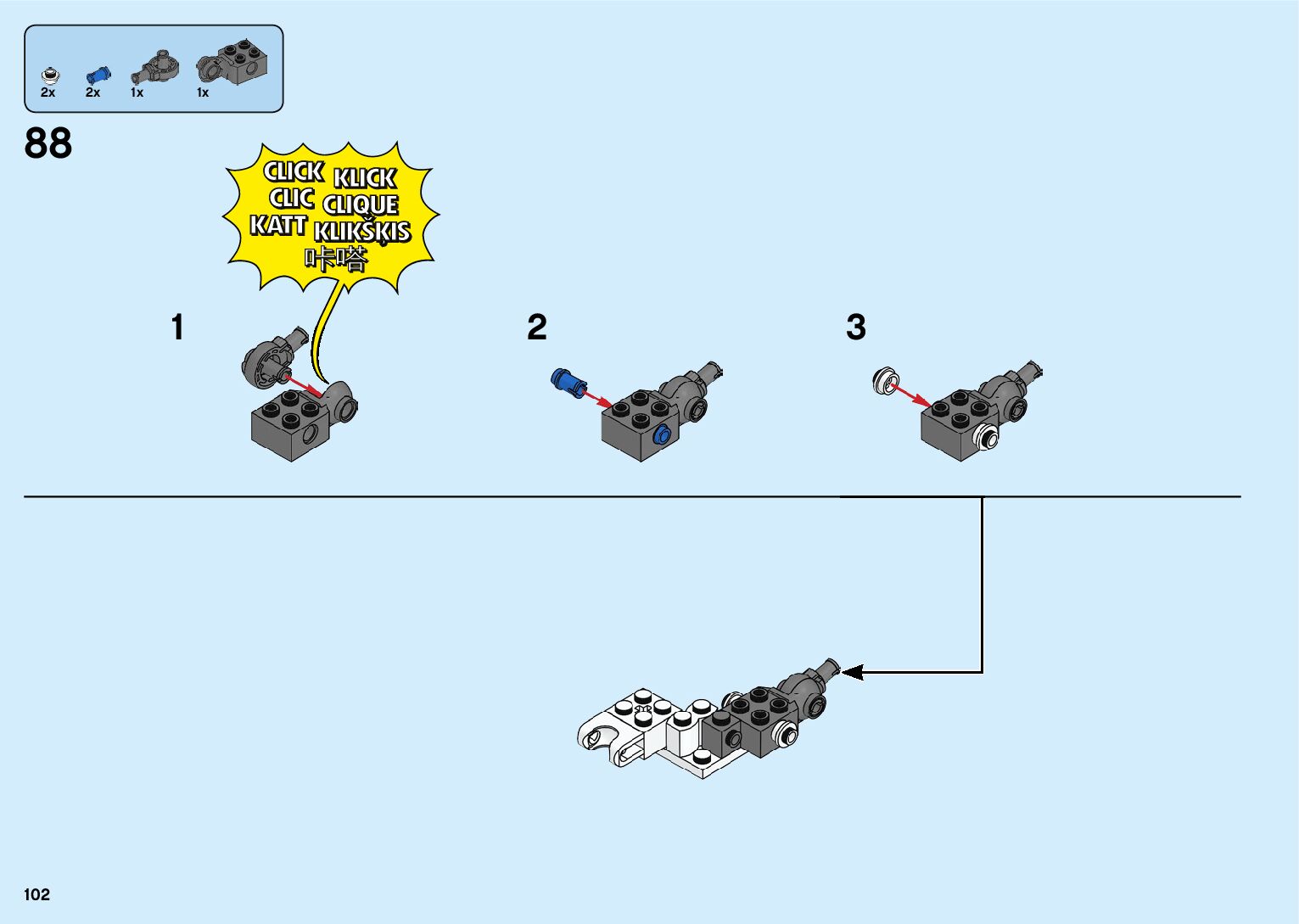 2x 2x 1x 1x

88

CLICK KLICK
CLIC CLIQUE
KATT KLIKŠKIS
咔嗒

1

2

3

102