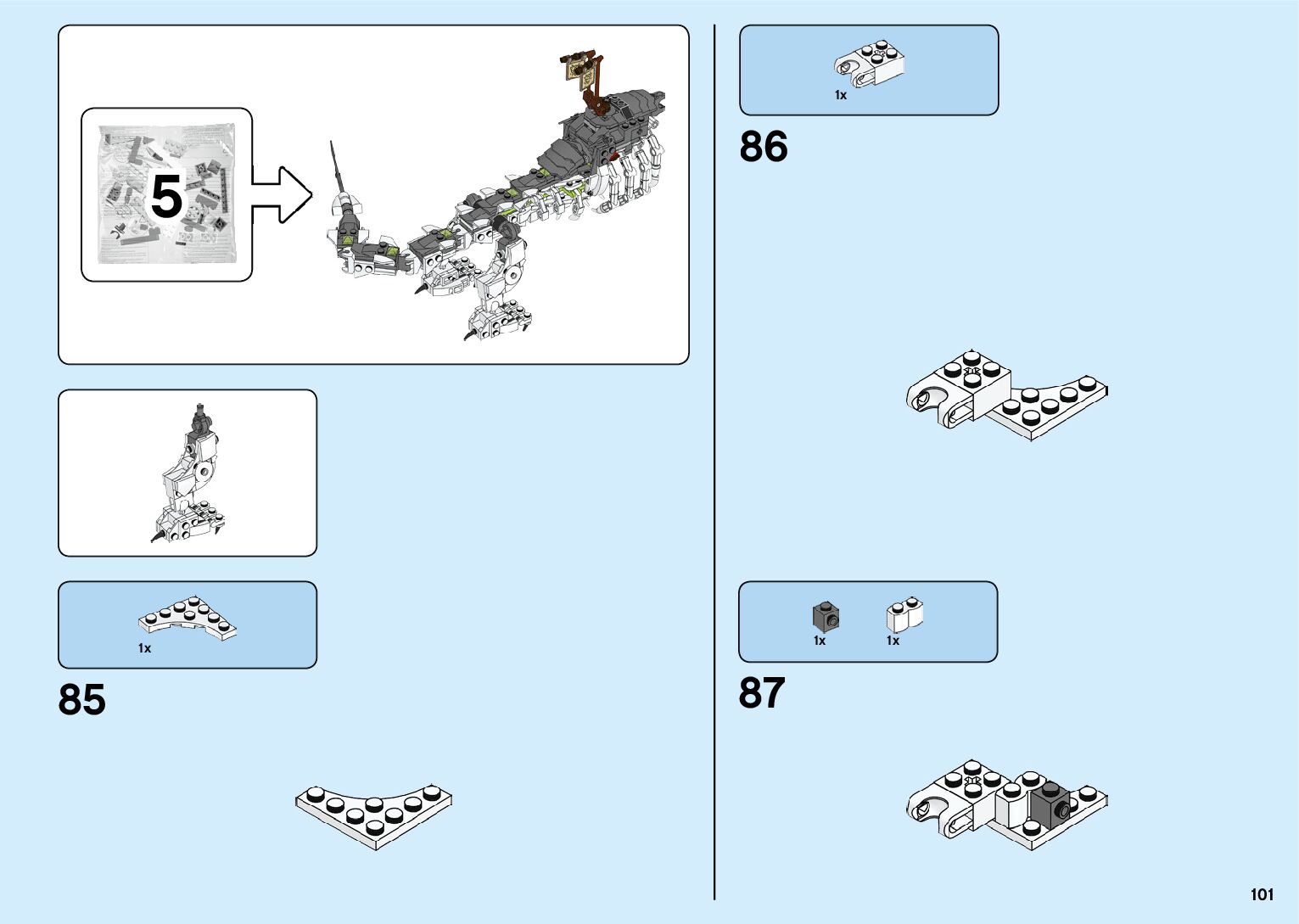 5

1x

85

1x

86

1x

1x

87

101