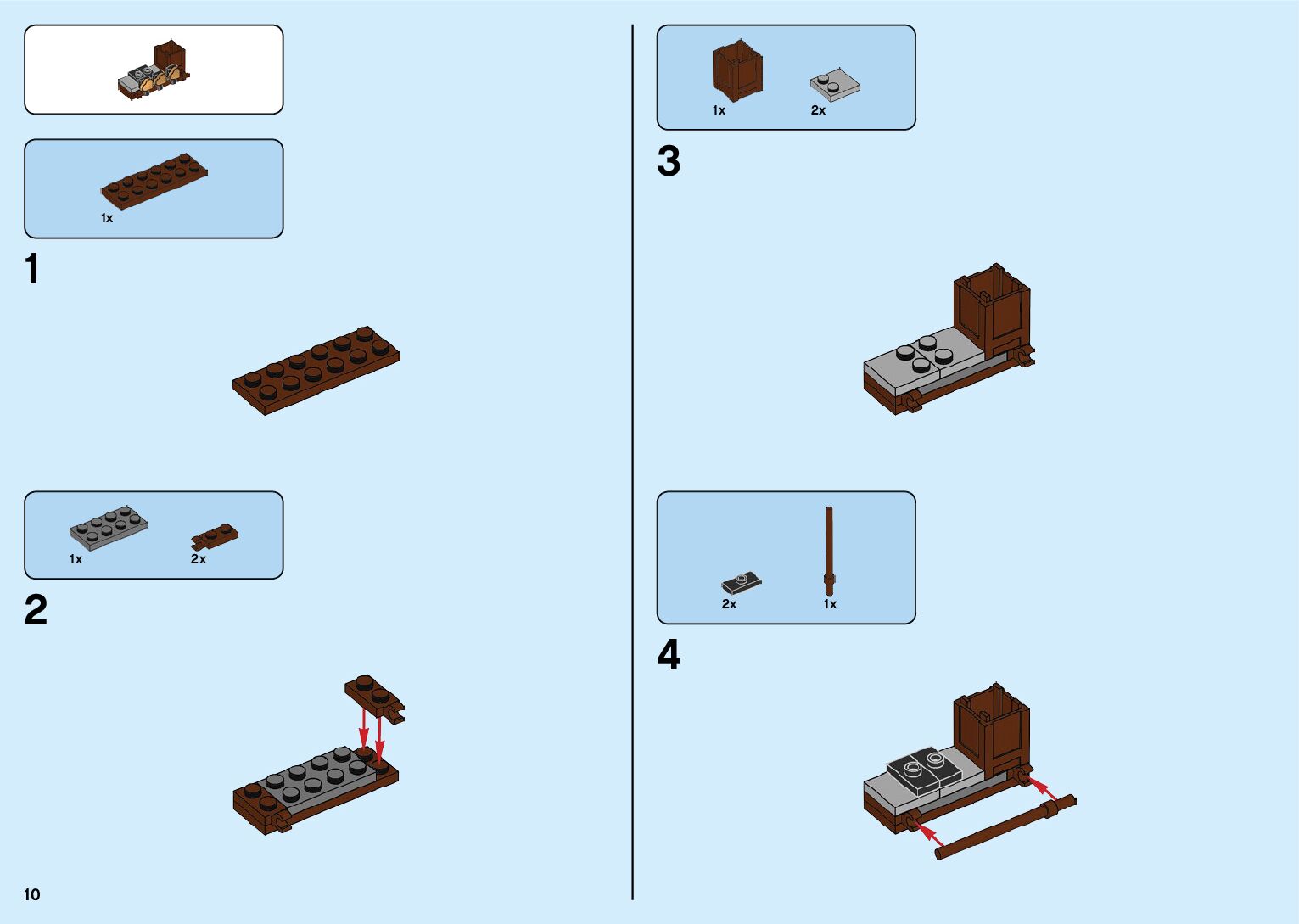 1x

1

1x

2x

2

10

1x

2x

3

2x

1x

4