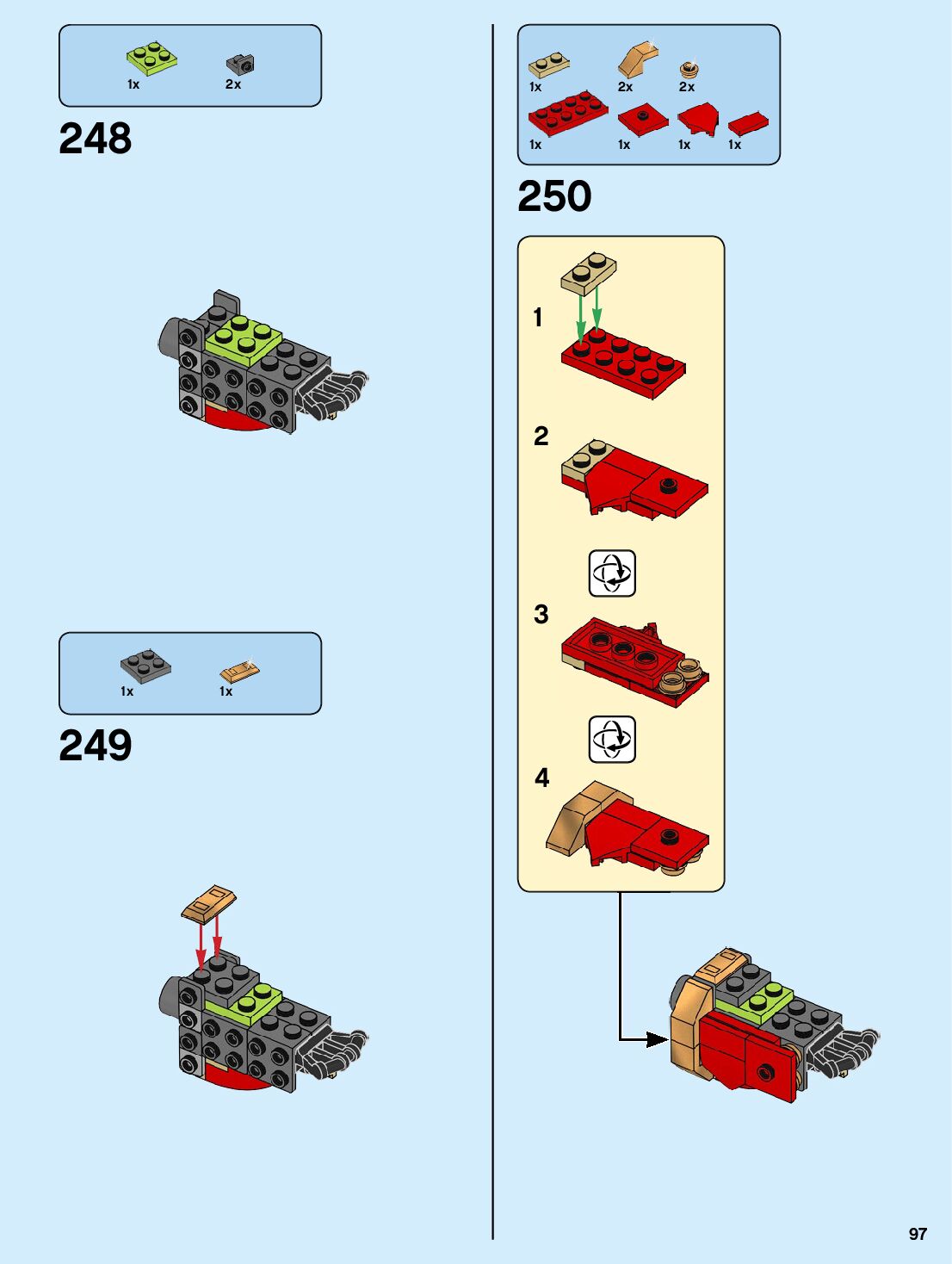 1x 2x

248

1x 1x

249

1x 2x 2x
1x 1x 1x 1x

250

1

2

3

4

97