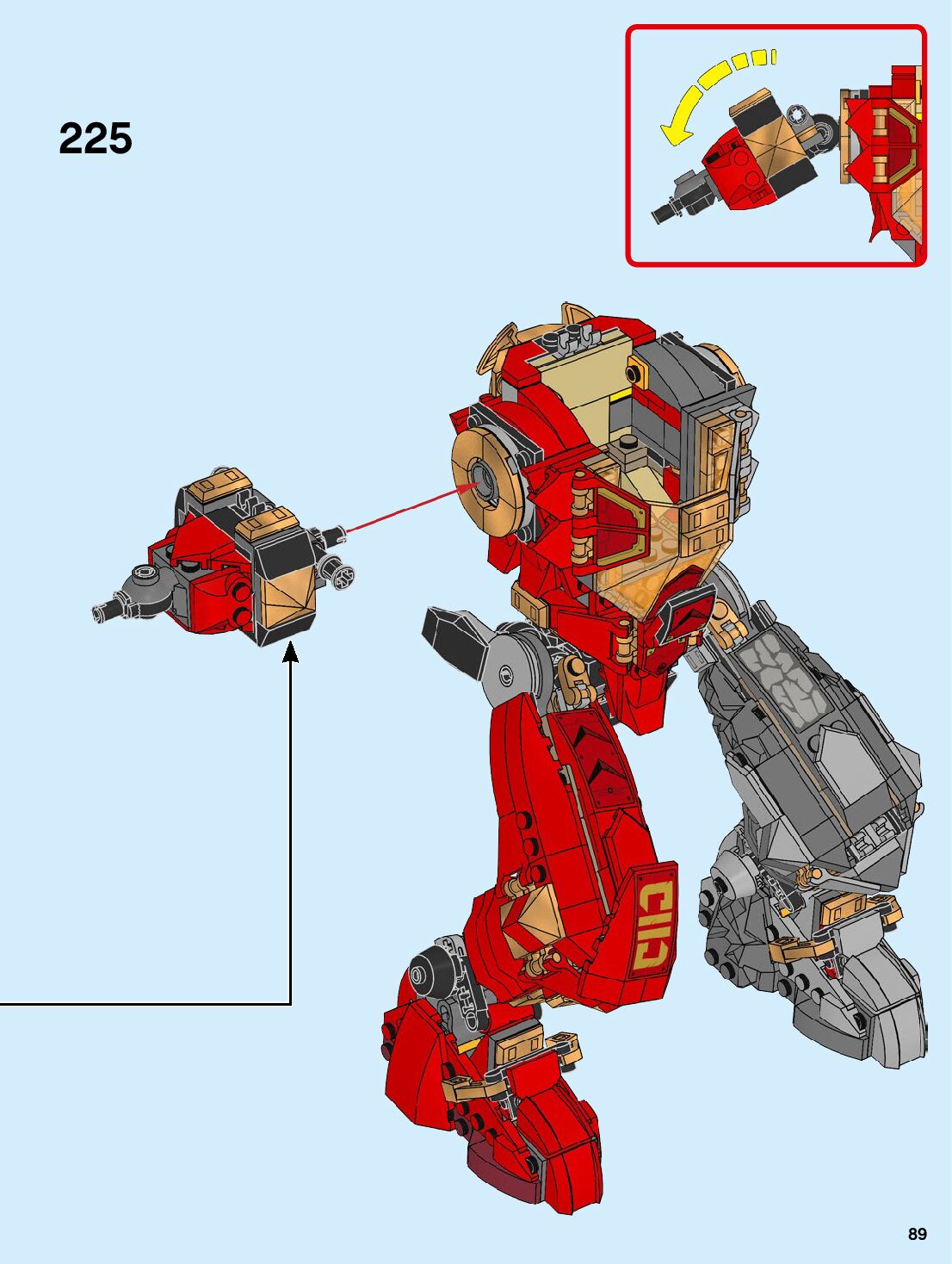 225

89