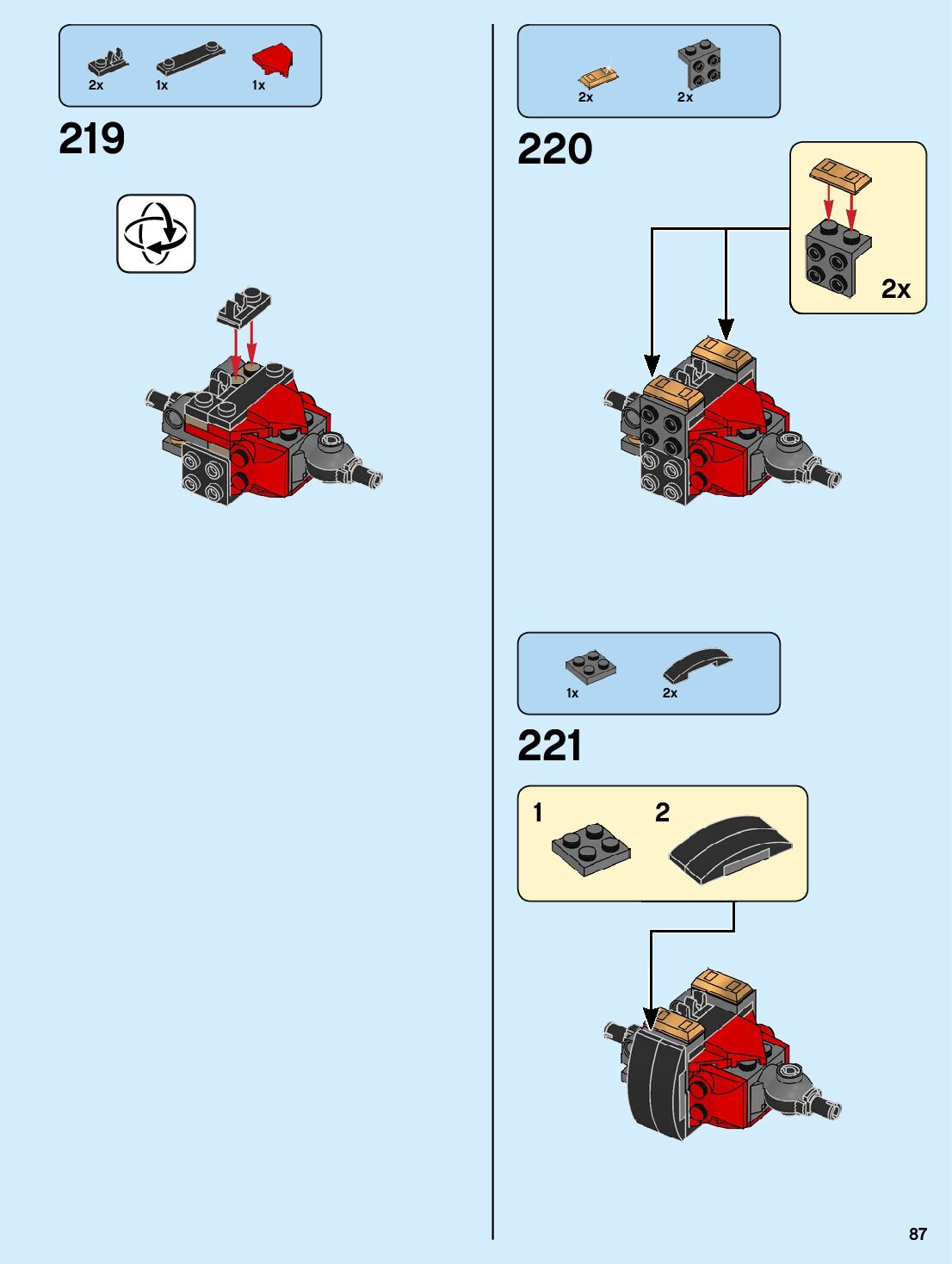 2x 1x 1x

219

2x 2x

220

2x

1x 2x

221

1 2

87