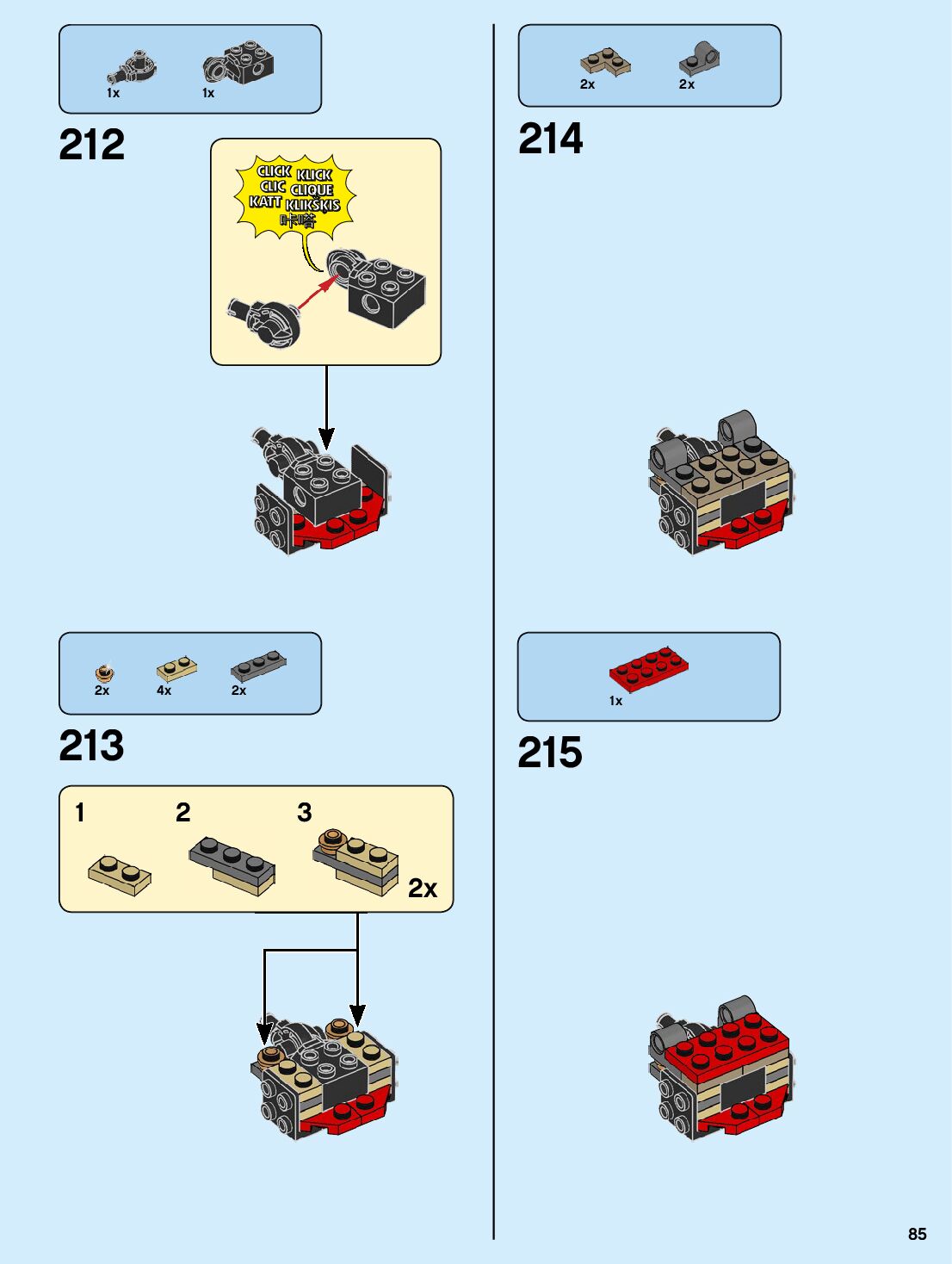 1x 1x

212

CLICK KLICK
CLIC CLIQUE
KATT KLIKŠKIS
咔嗒

2x 4x 2x

213

1 2 3

2x

2x 2x

214

1x

215

85