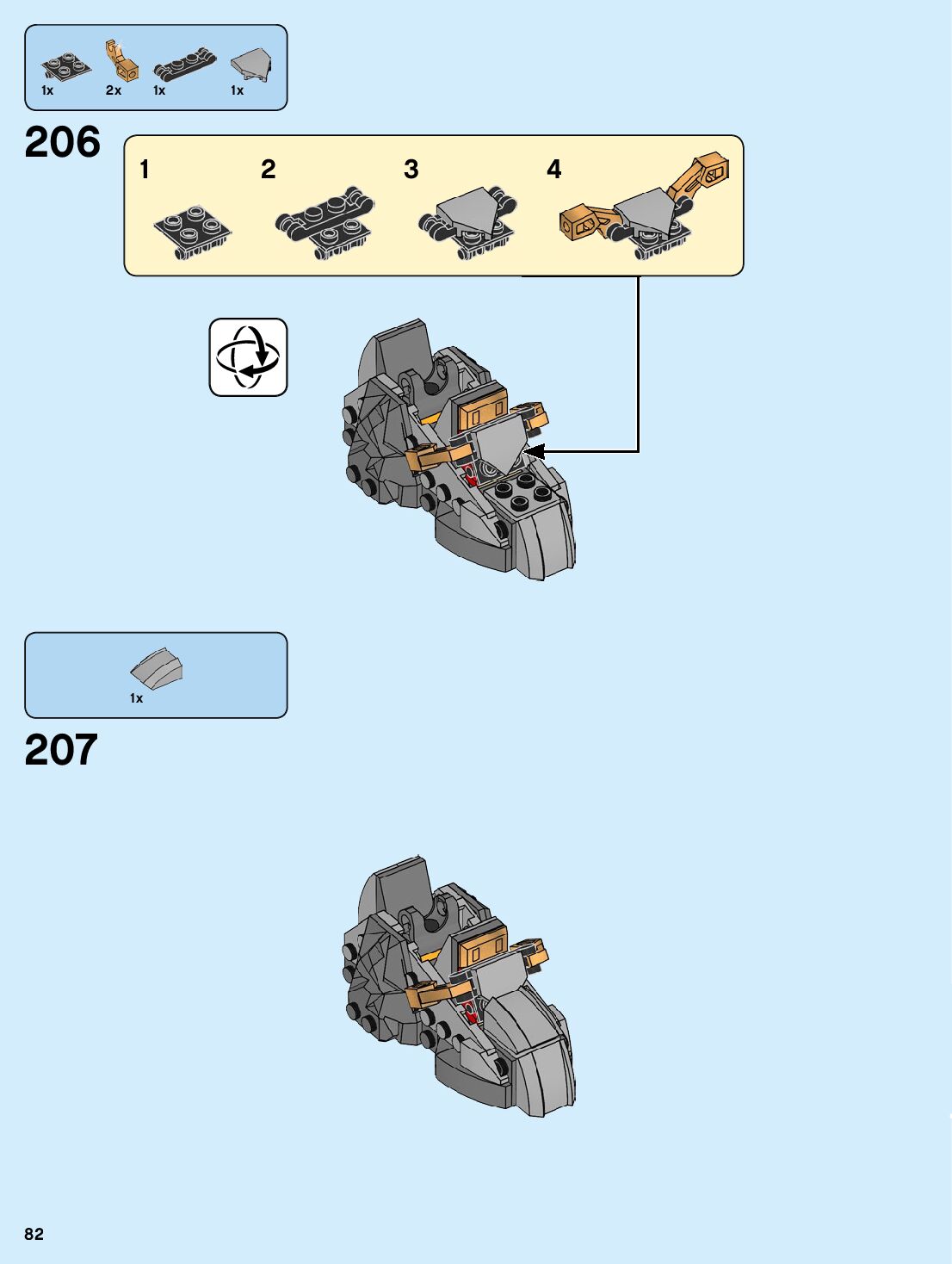 1x 2x 1x 1x

206

1 2 3 4

1x

207

82