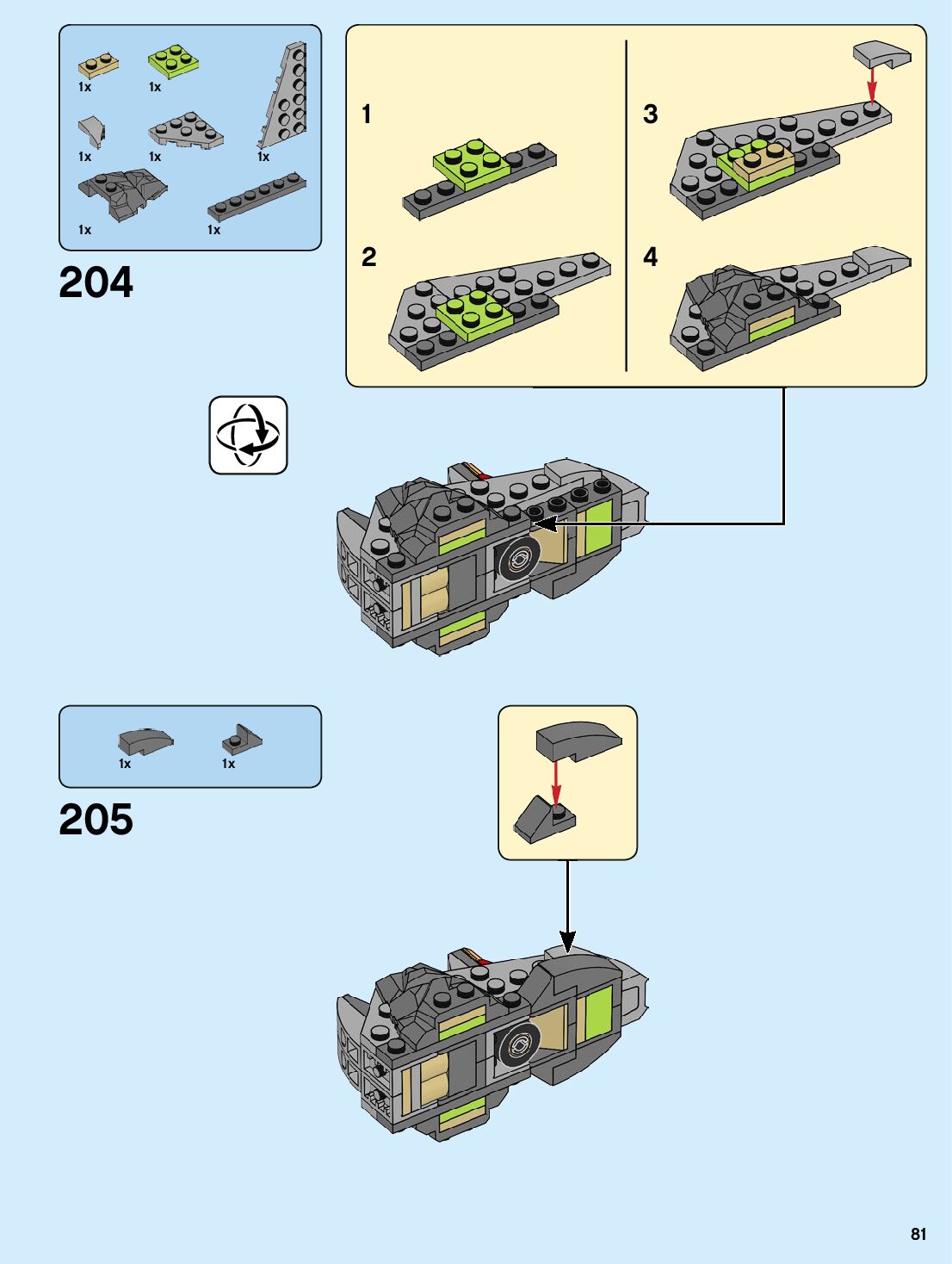 1x 1x
1x 1x 1x
1x 1x

204

1

2

3

4

1x 1x

205

81