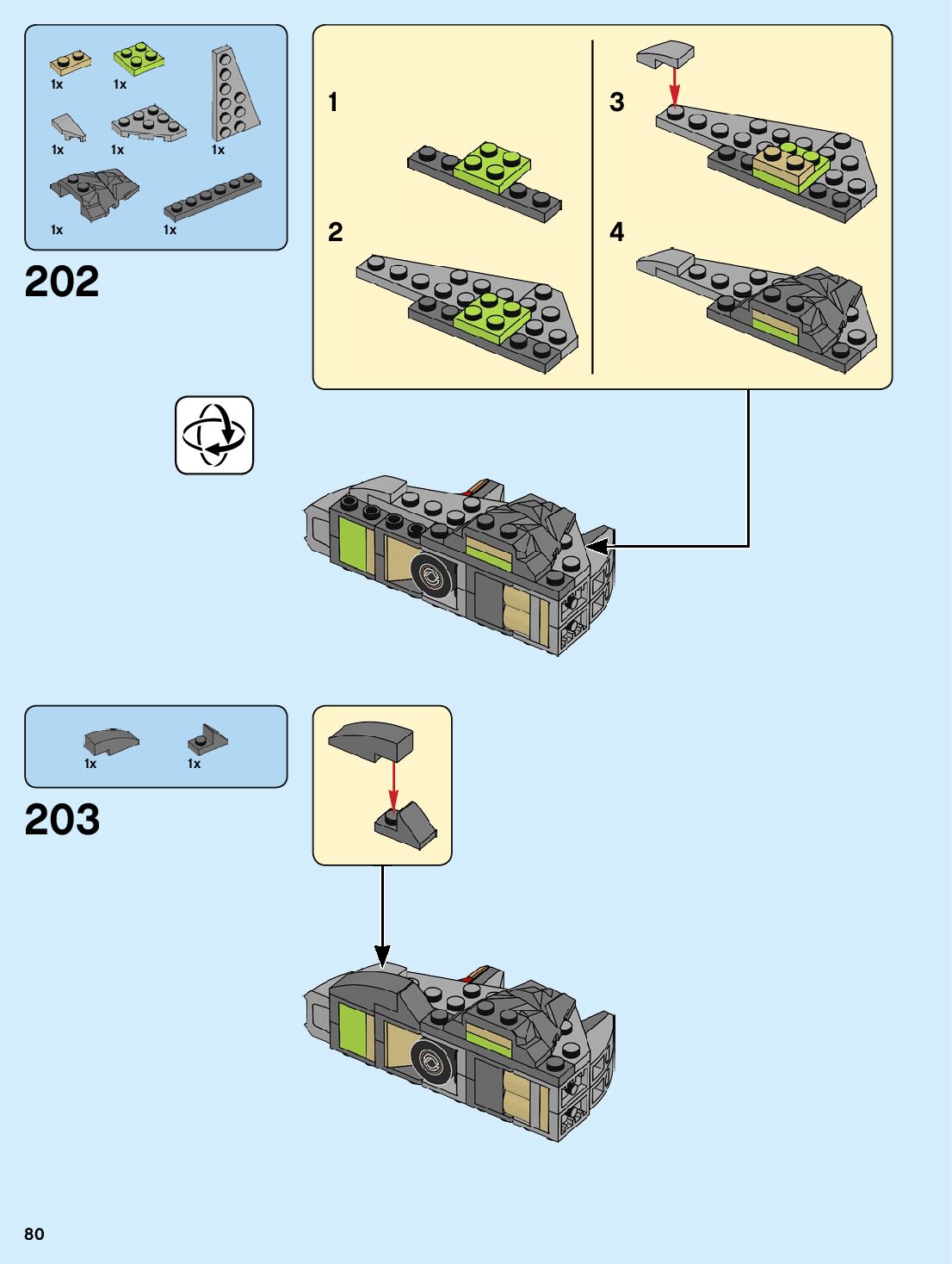 1x 1x

1x 1x 1x

1x 1x

202

1

2

3

4

1x 1x

203

80