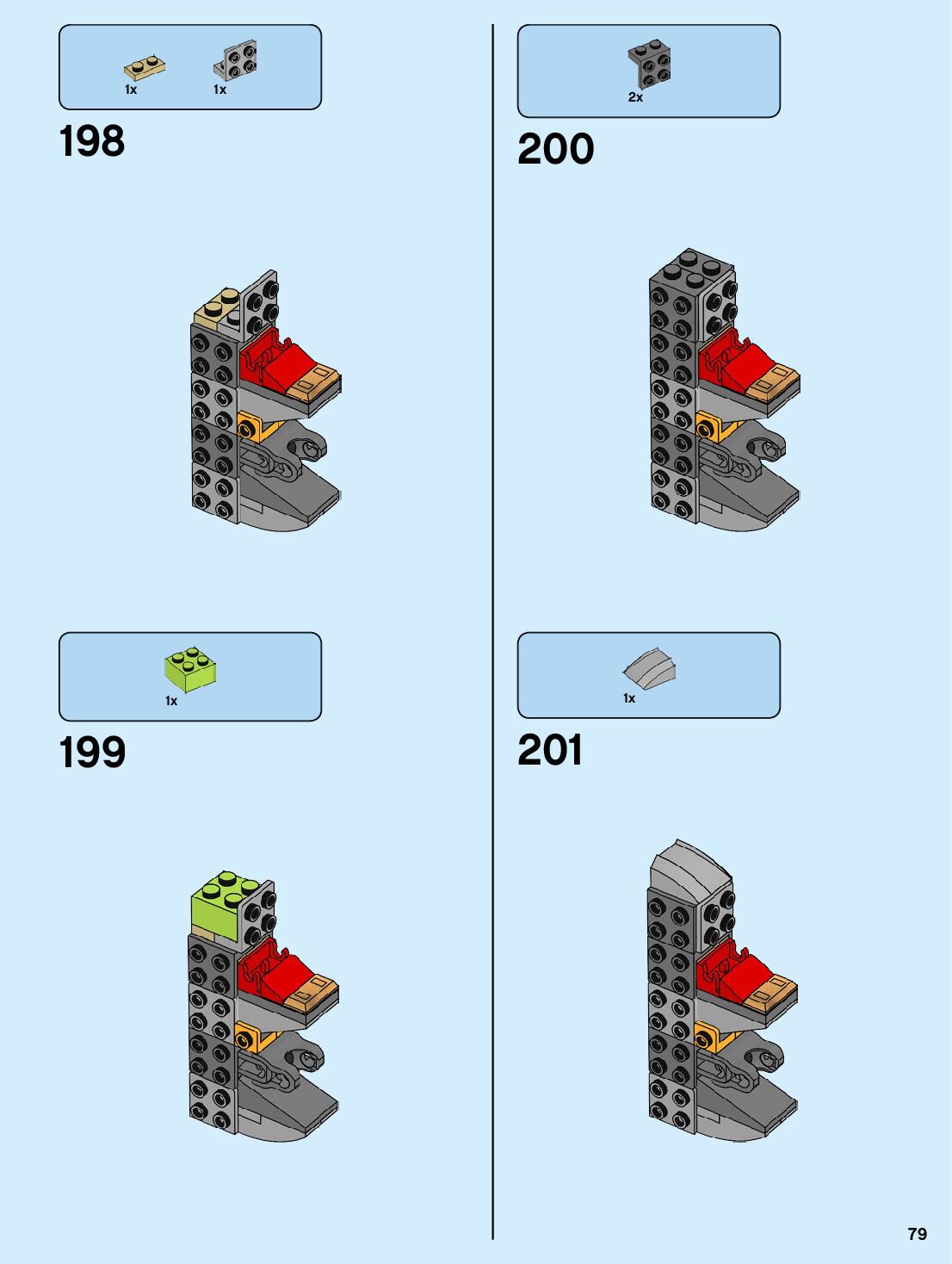 1x 1x

198

1x

199

2x

200

1x

201

79