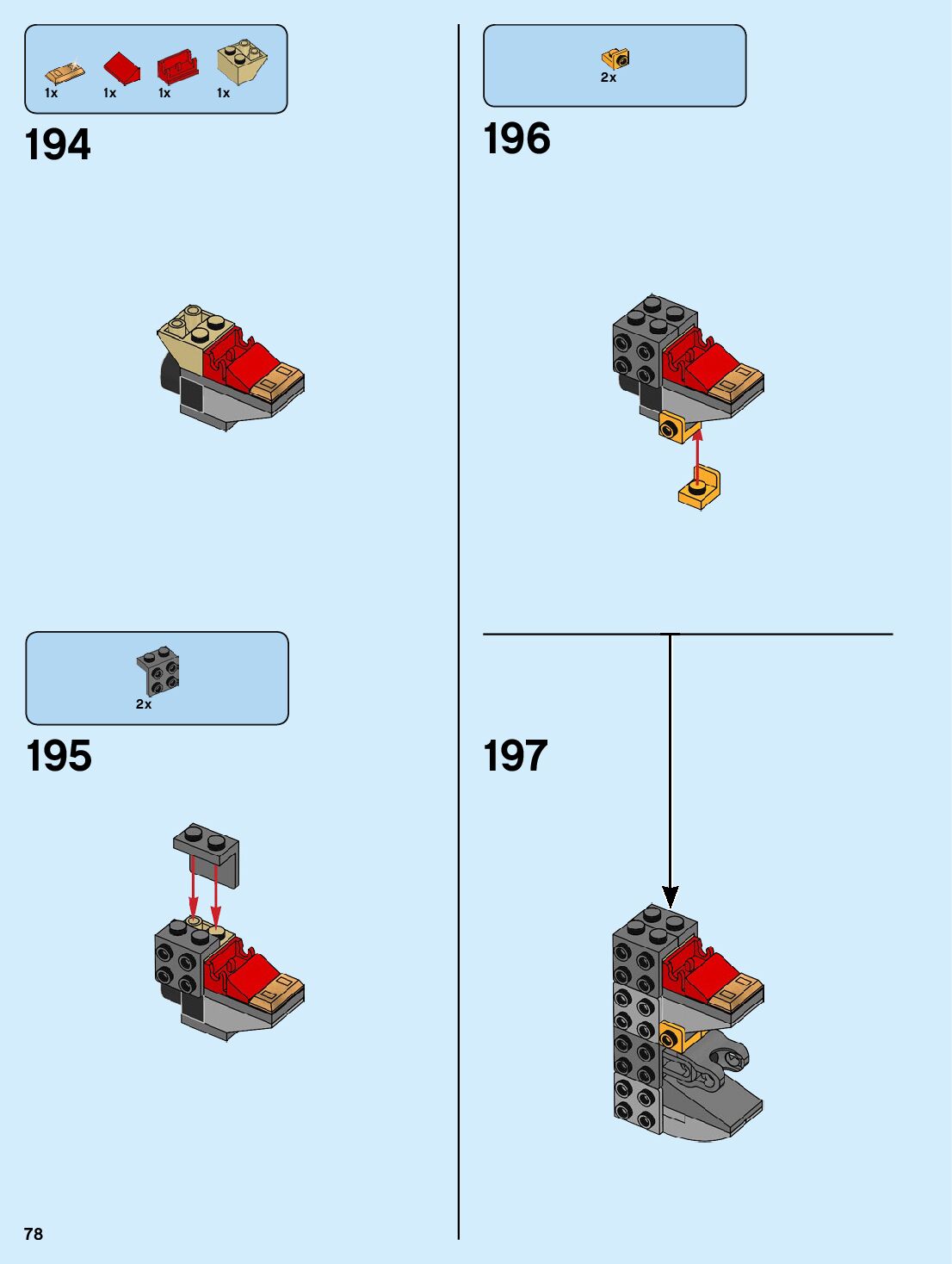 1x 1x 1x 1x

194

2x

195

2x

196

197

78