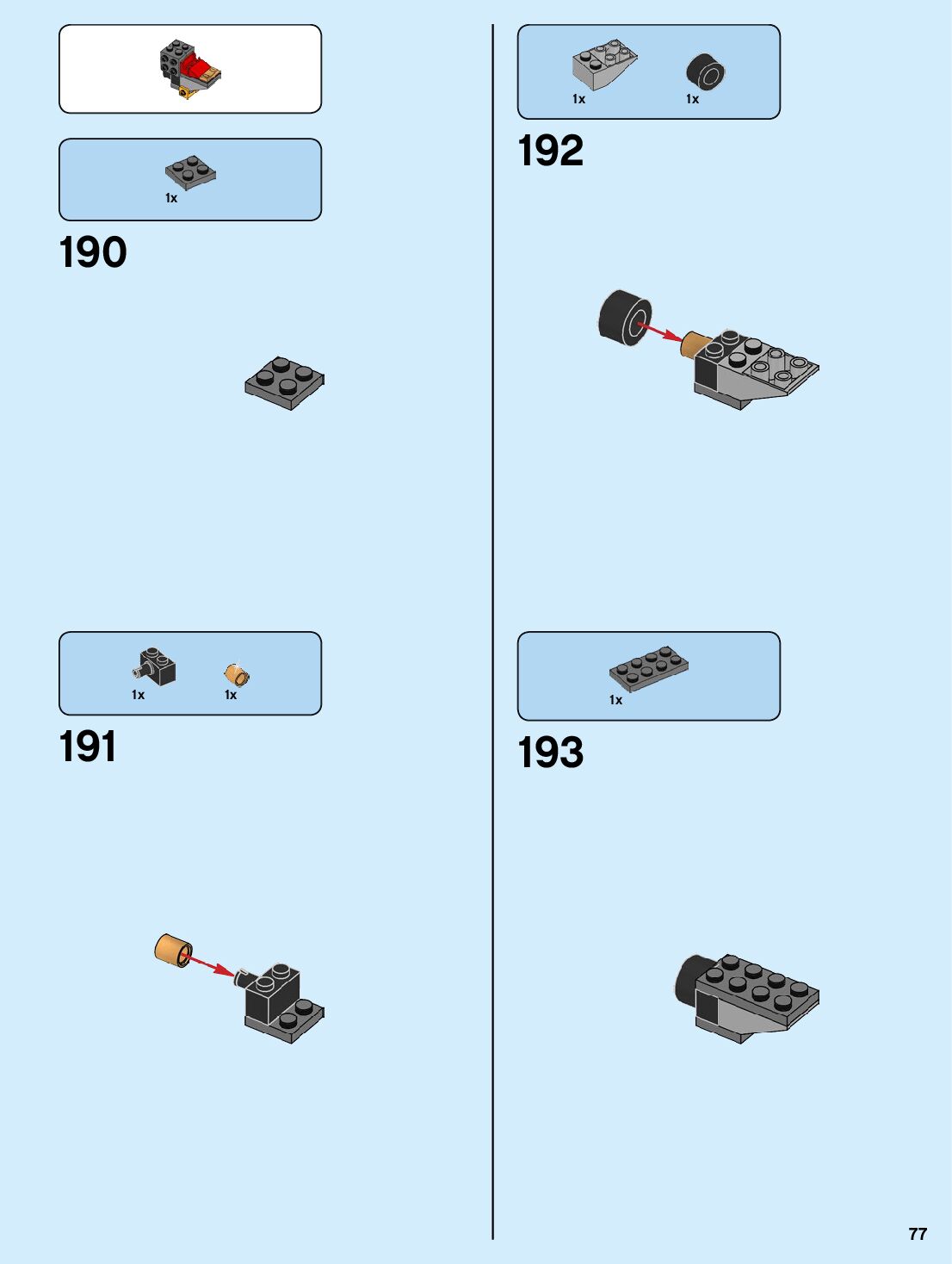 1x

190

1x 1x

191

1x 1x

192

1x

193

77