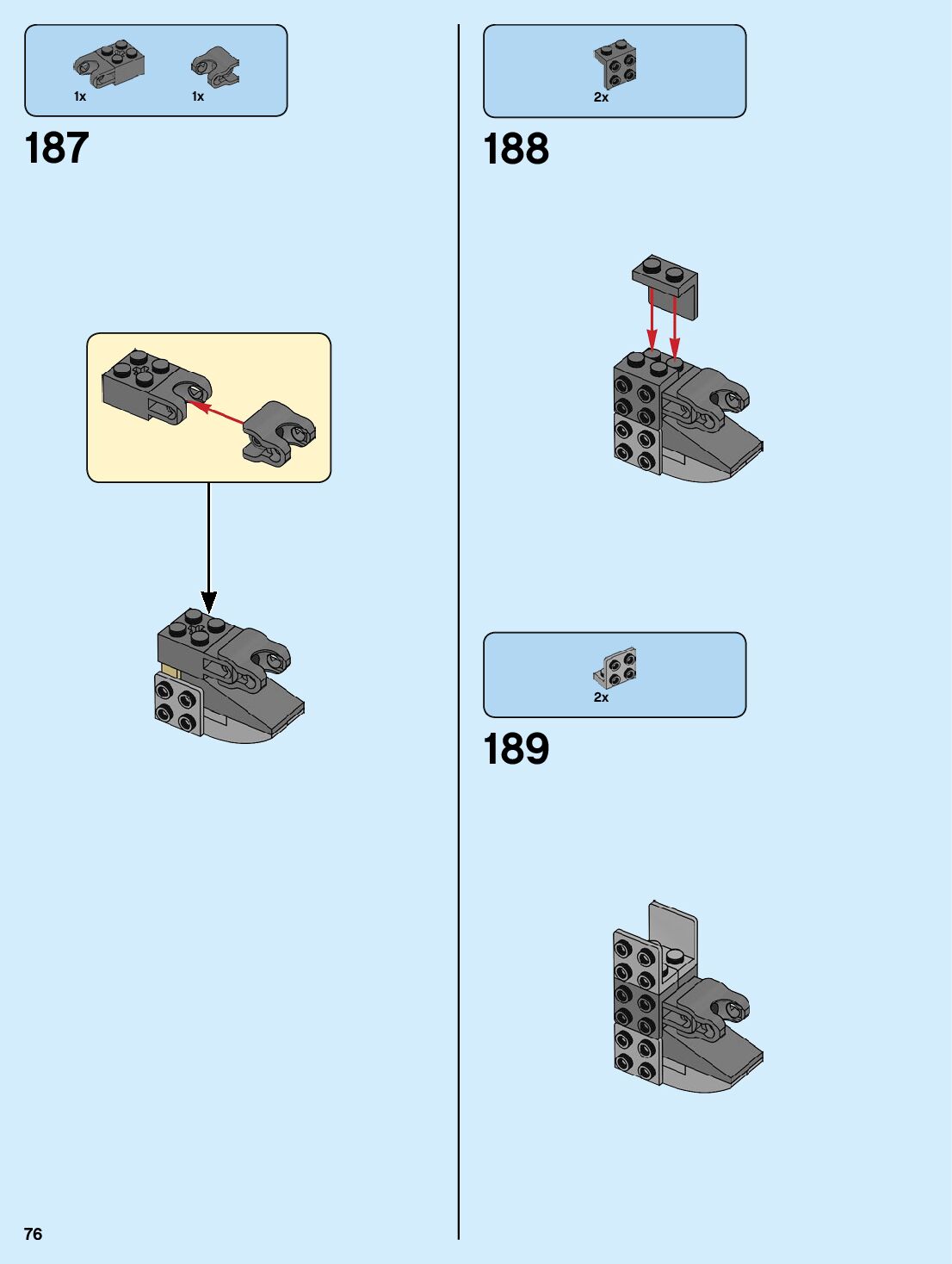 1x 1x

187

2x

188

2x

189

76