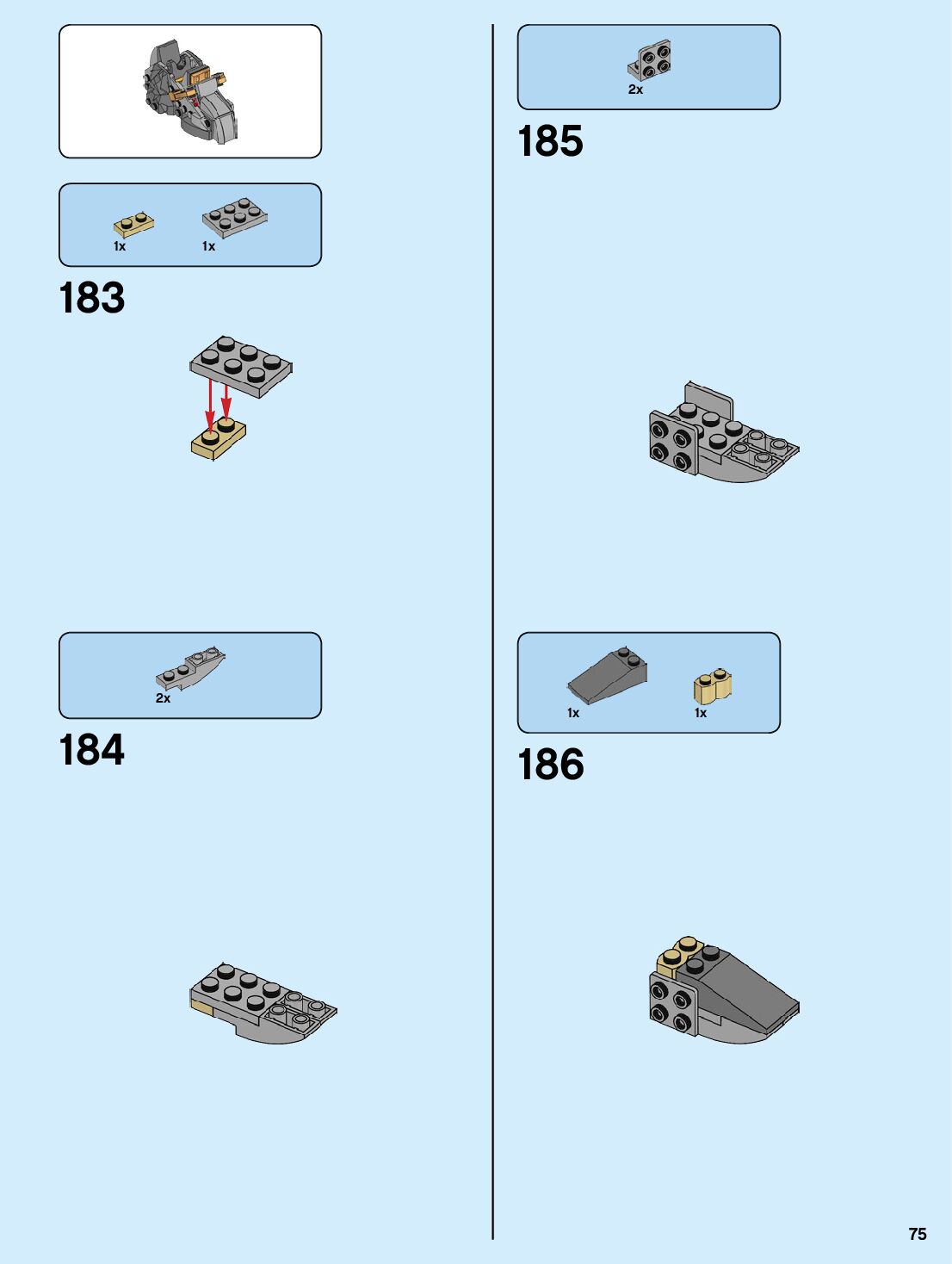 1x 1x

183

2x

184

2x

185

1x 1x

186

75