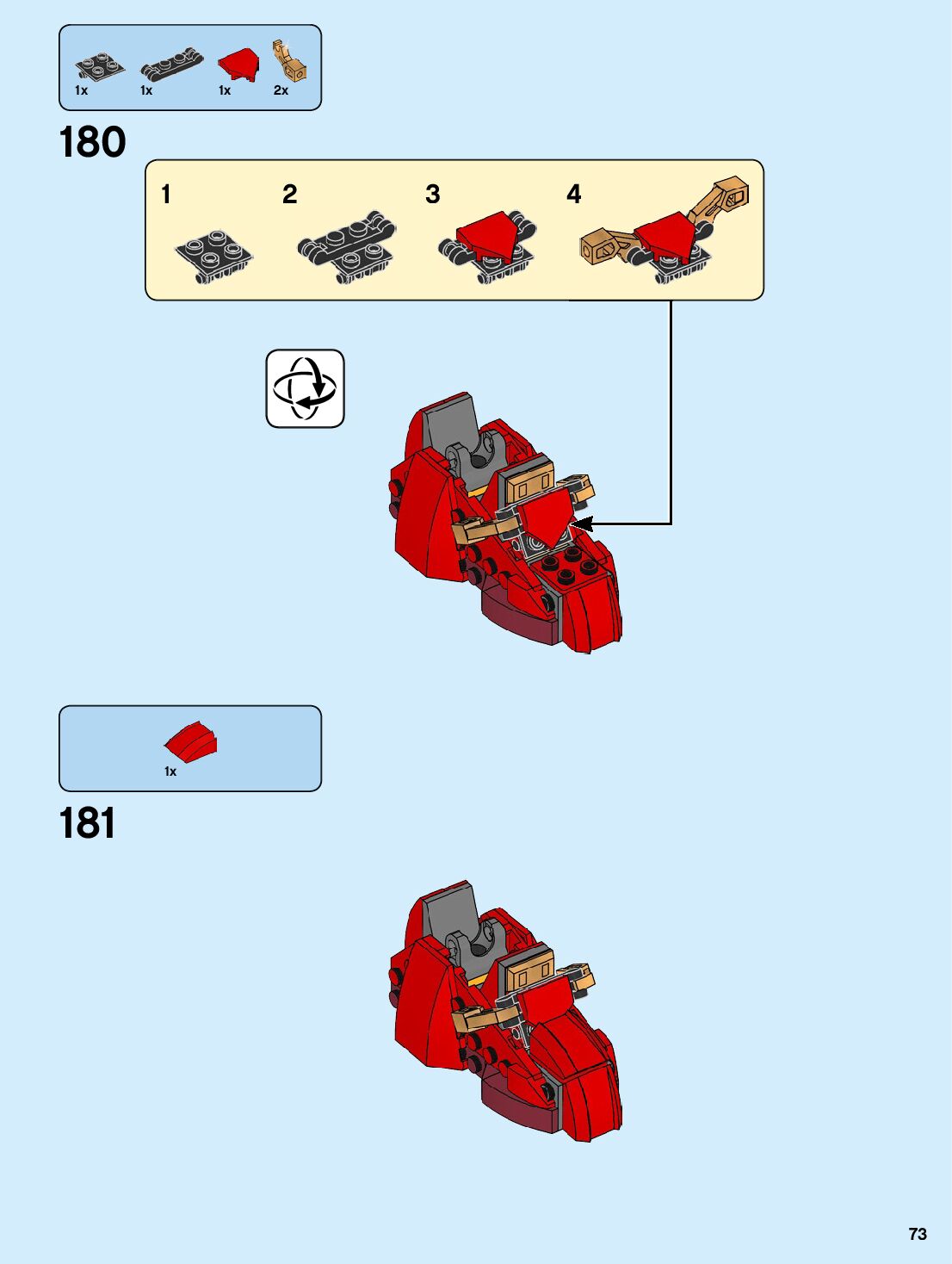 1x 1x 1x 2x

180

1 2 3 4

1x

181

73