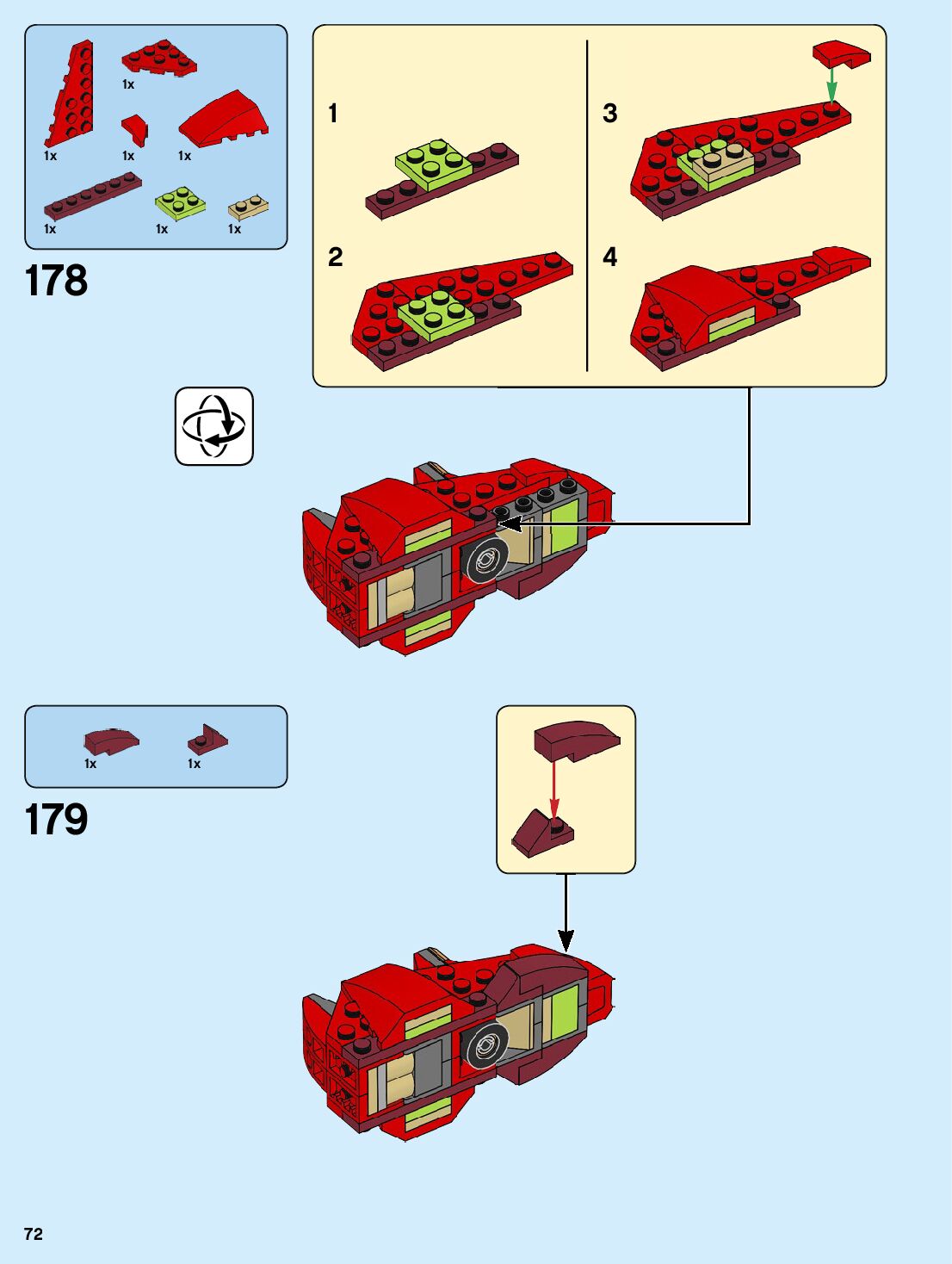 1x
1x
1x
1x
1x
1x
1x

178

1
2
3
4

1x
1x

179

72