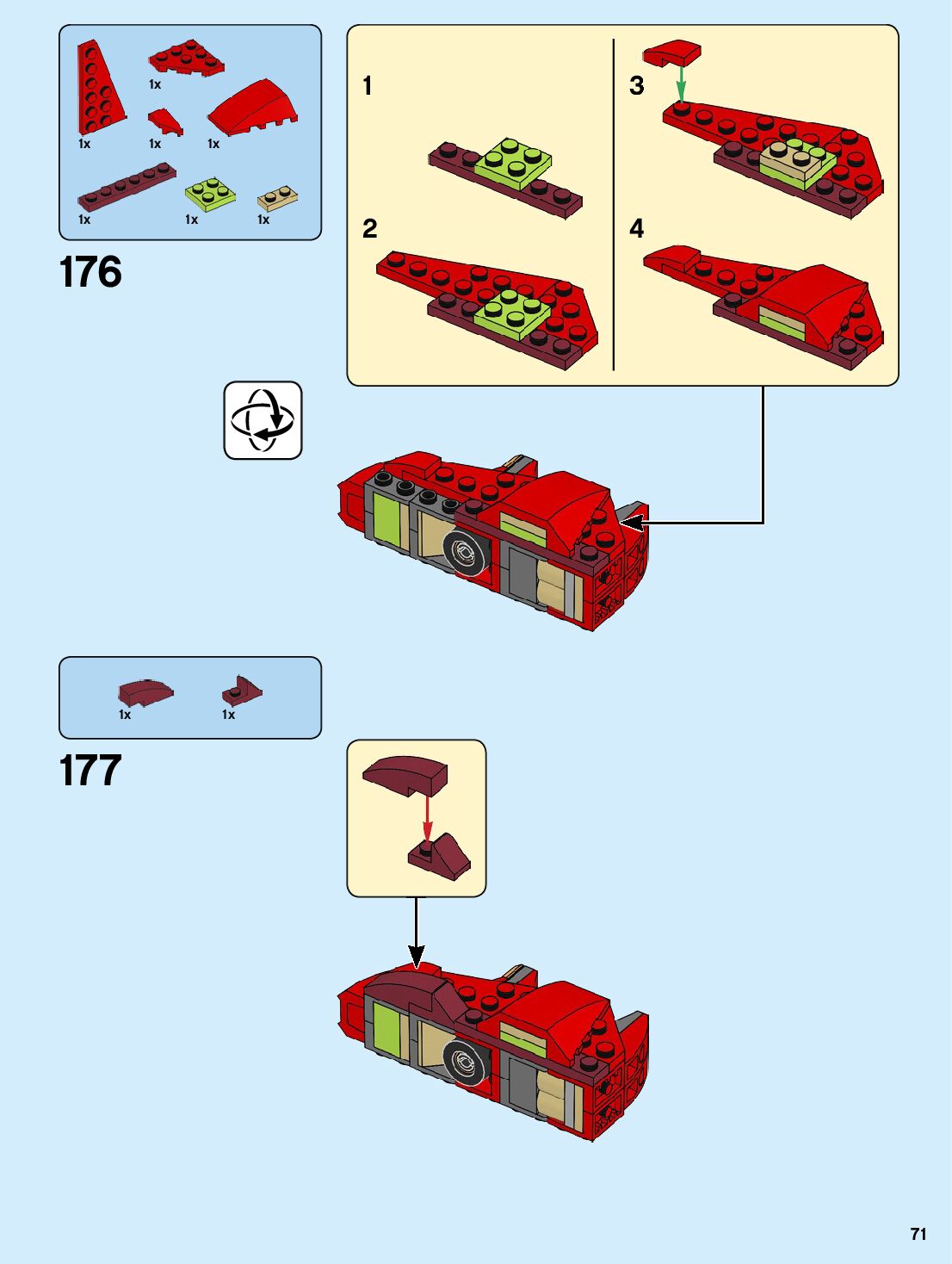 1x
1x
1x
1x
1x
1x
1x

176

1
2
3
4

1x
1x

177

71