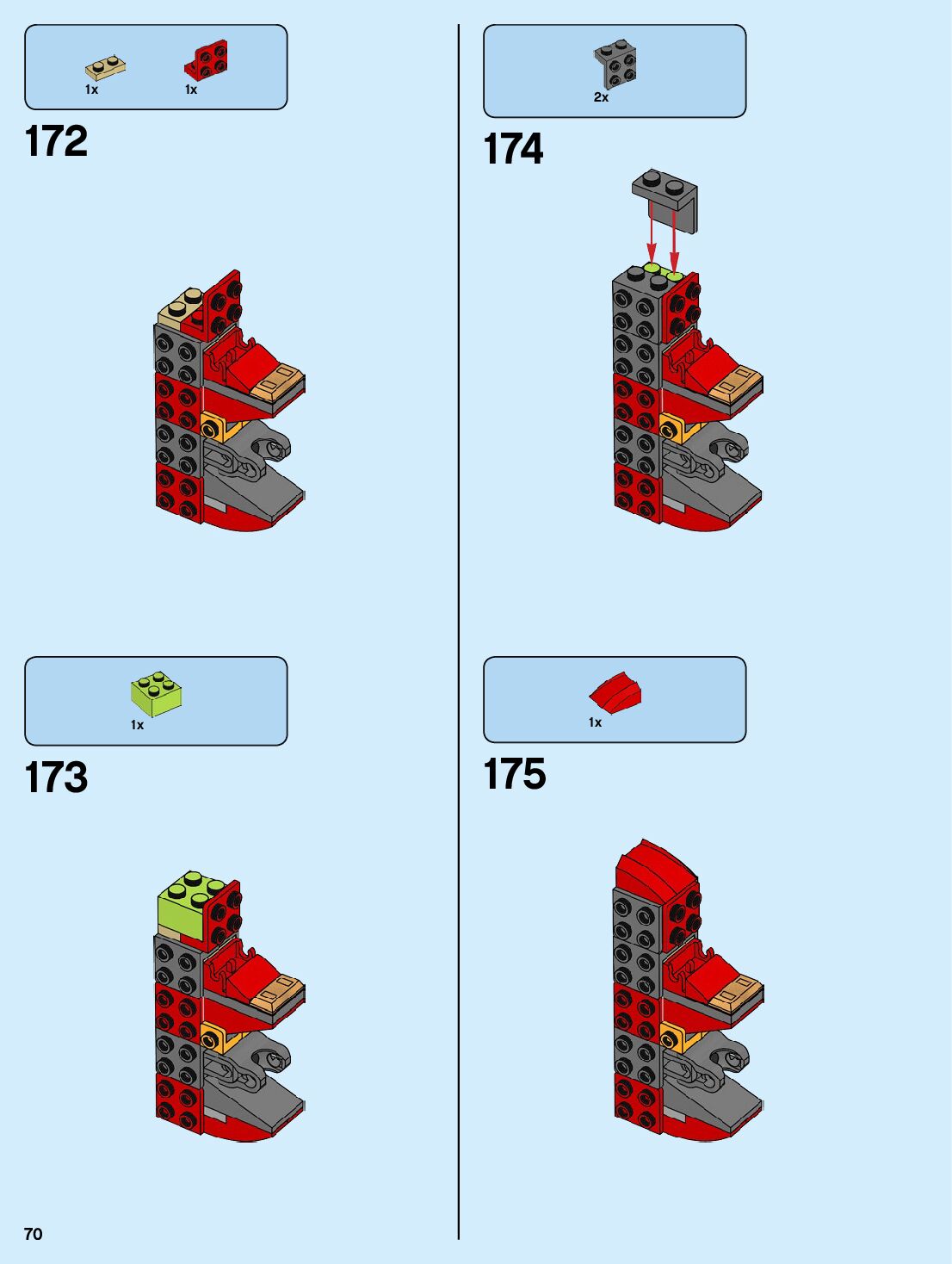 1x 1x

172

1x

173

2x

174

1x

175

70