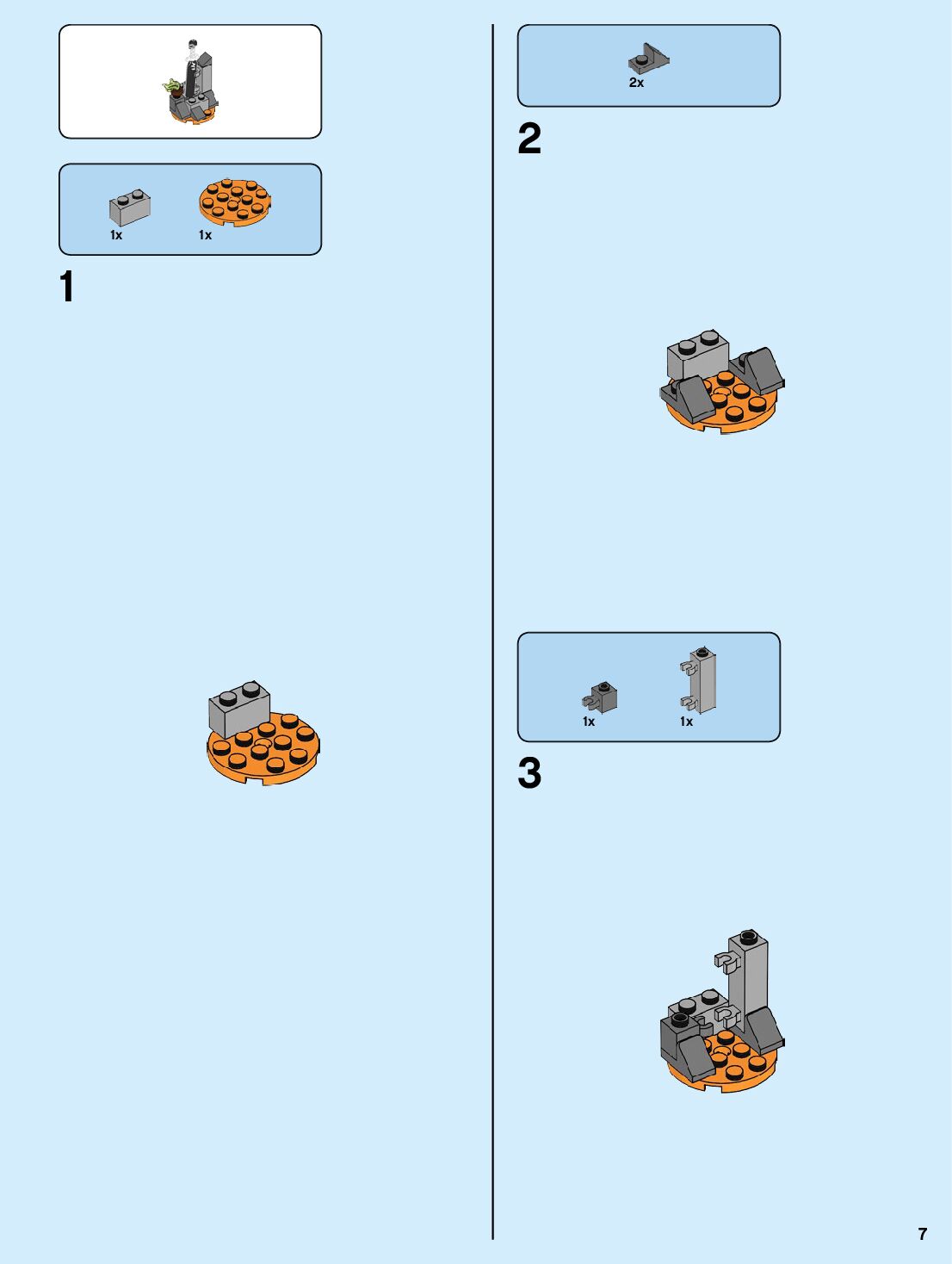 1x 1x

1

2x

2

1x 1x

3

7