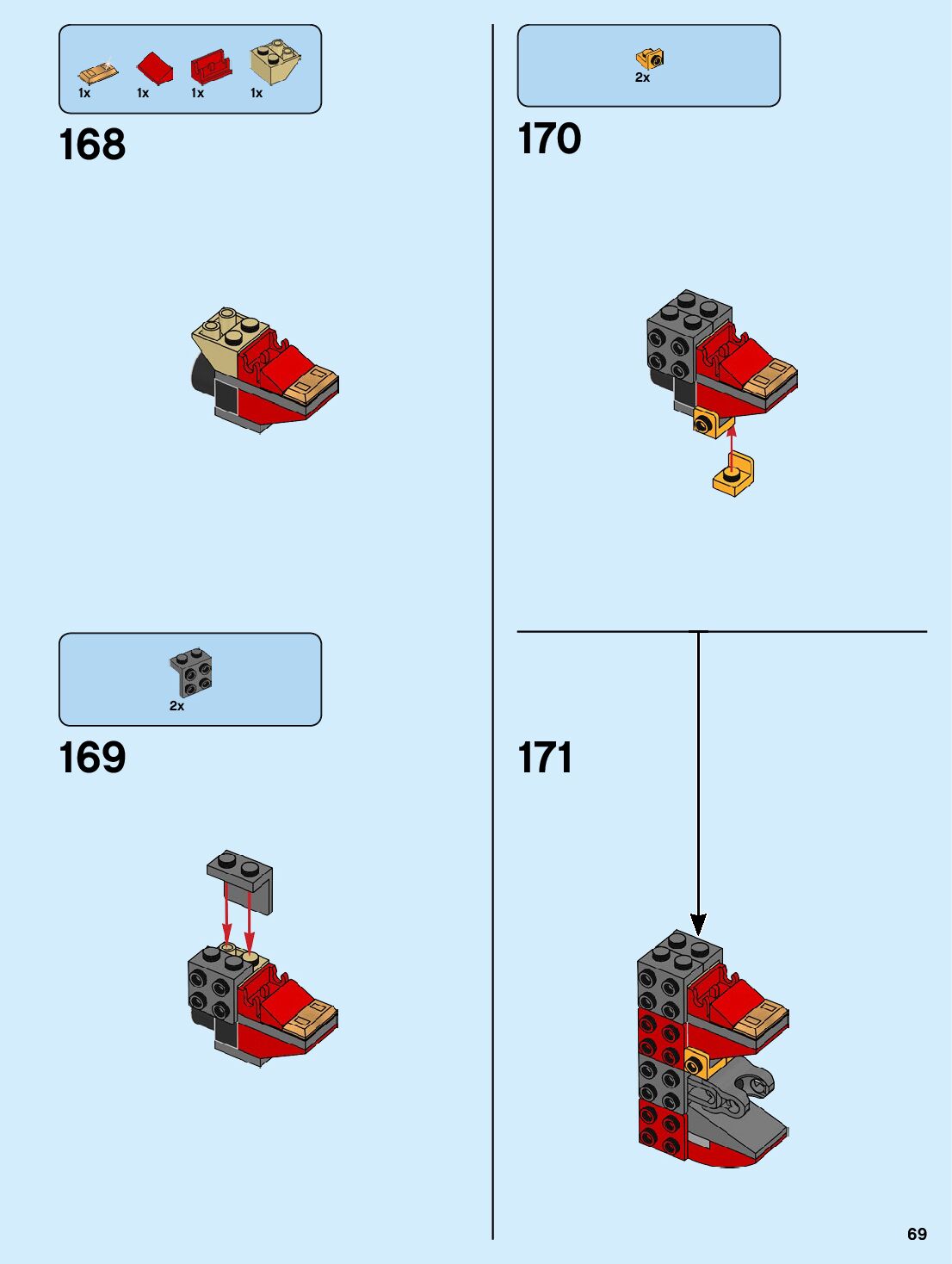 1x 1x 1x 1x

168

2x

169

2x

170

171

69