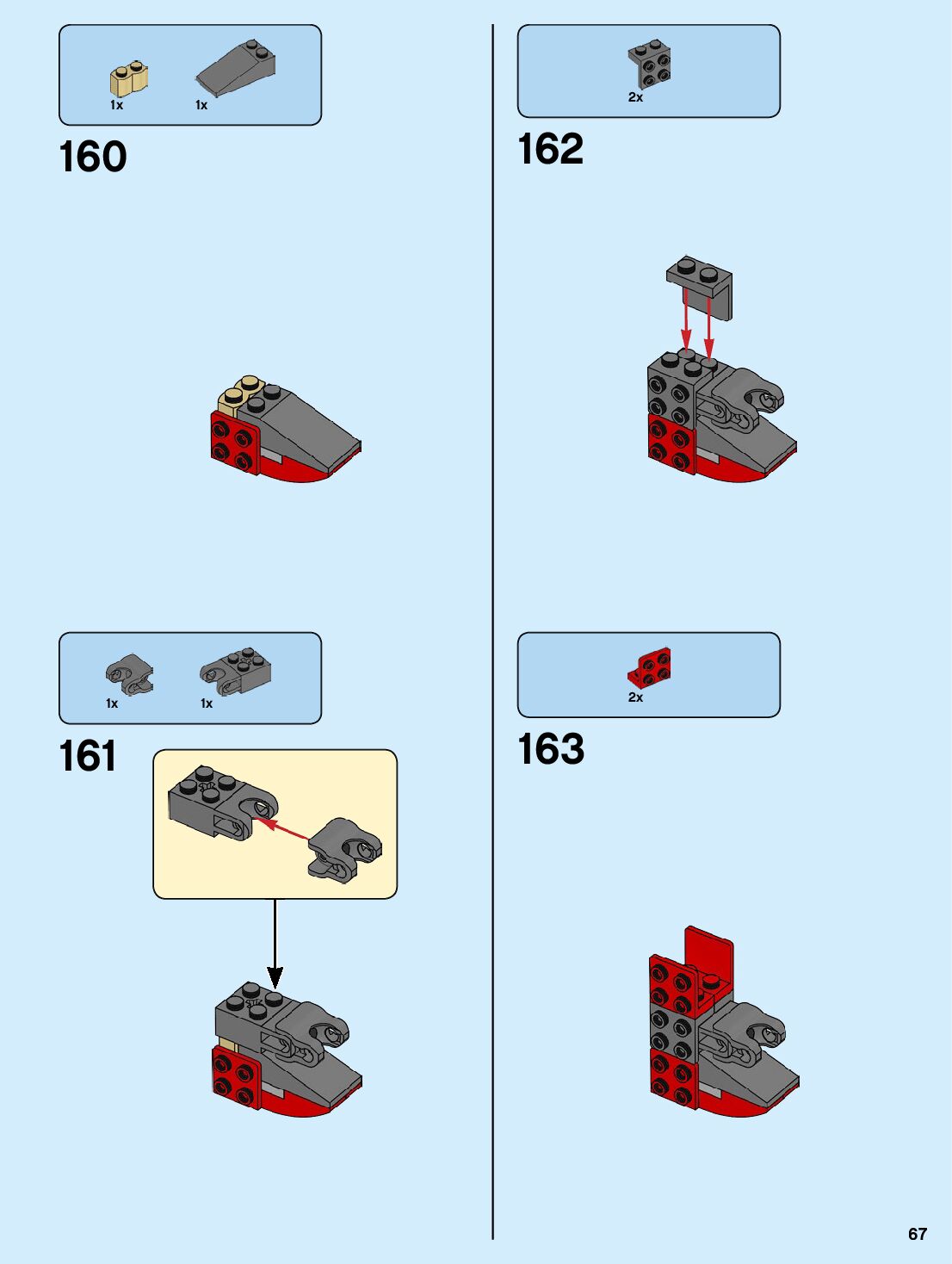 1x 1x

160

1x 1x

161

2x

162

2x

163

67